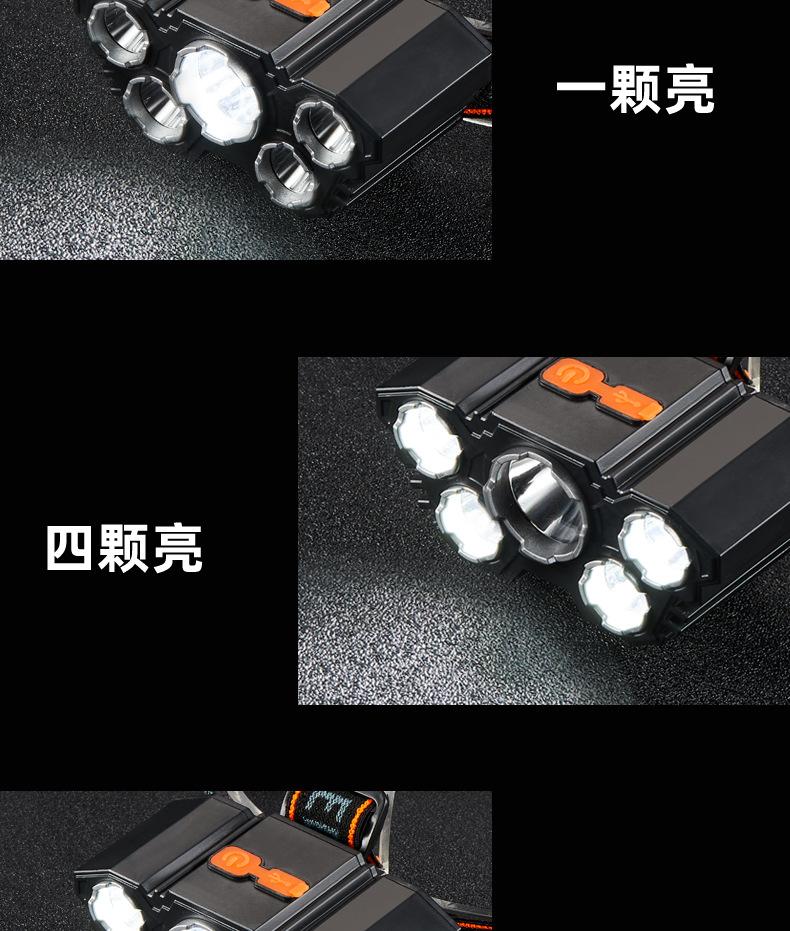 一颗亮

四颗亮