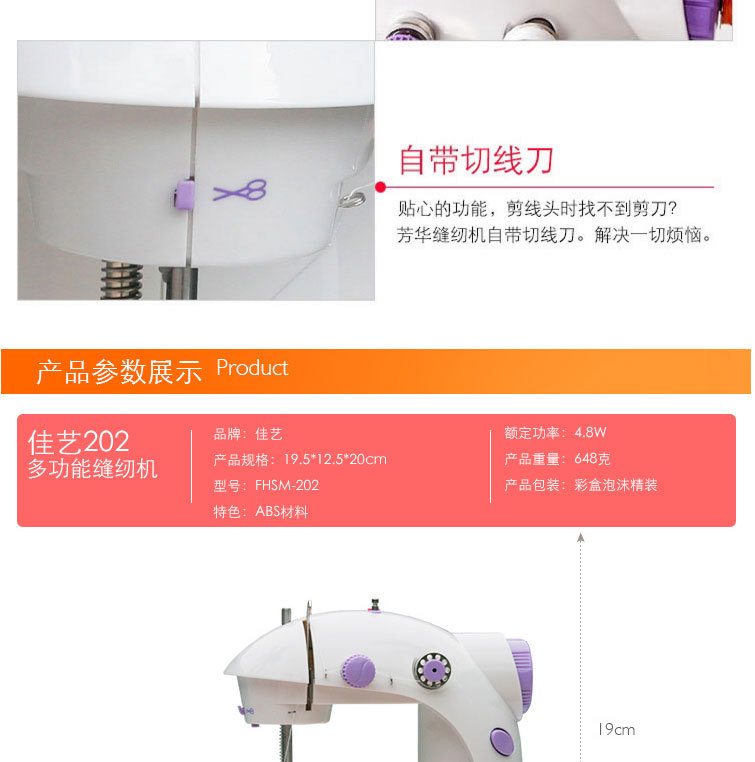 自带切线刀

贴心的功能，剪线头时找不到剪刀？
芳华缝纫机自带切线刀。解决一切烦恼。

产品参数展示 Product

佳艺202
多功能缝纫机

品牌：佳艺
产品规格：19.5*12.5*20cm
型号：FHSM-202
特色：ABS材料

额定功率：4.8W
产品重量：648克
产品包装：彩盒泡沫精装

19cm