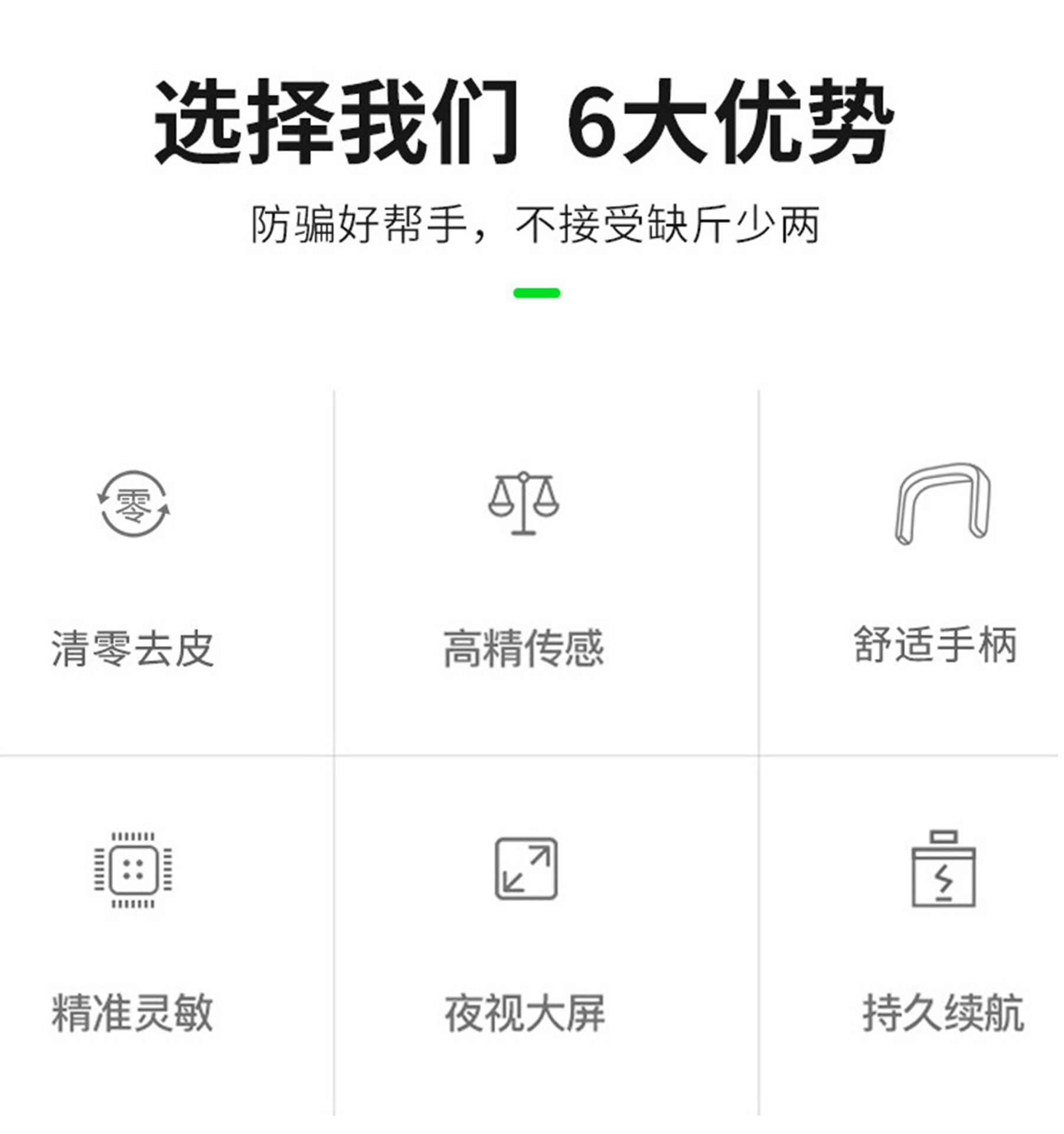 选择我们 6大优势

防骗好帮手，不接受缺斤少两

零

清零去皮

高精传感

舒适手柄

精准灵敏

夜视大屏

持久续航