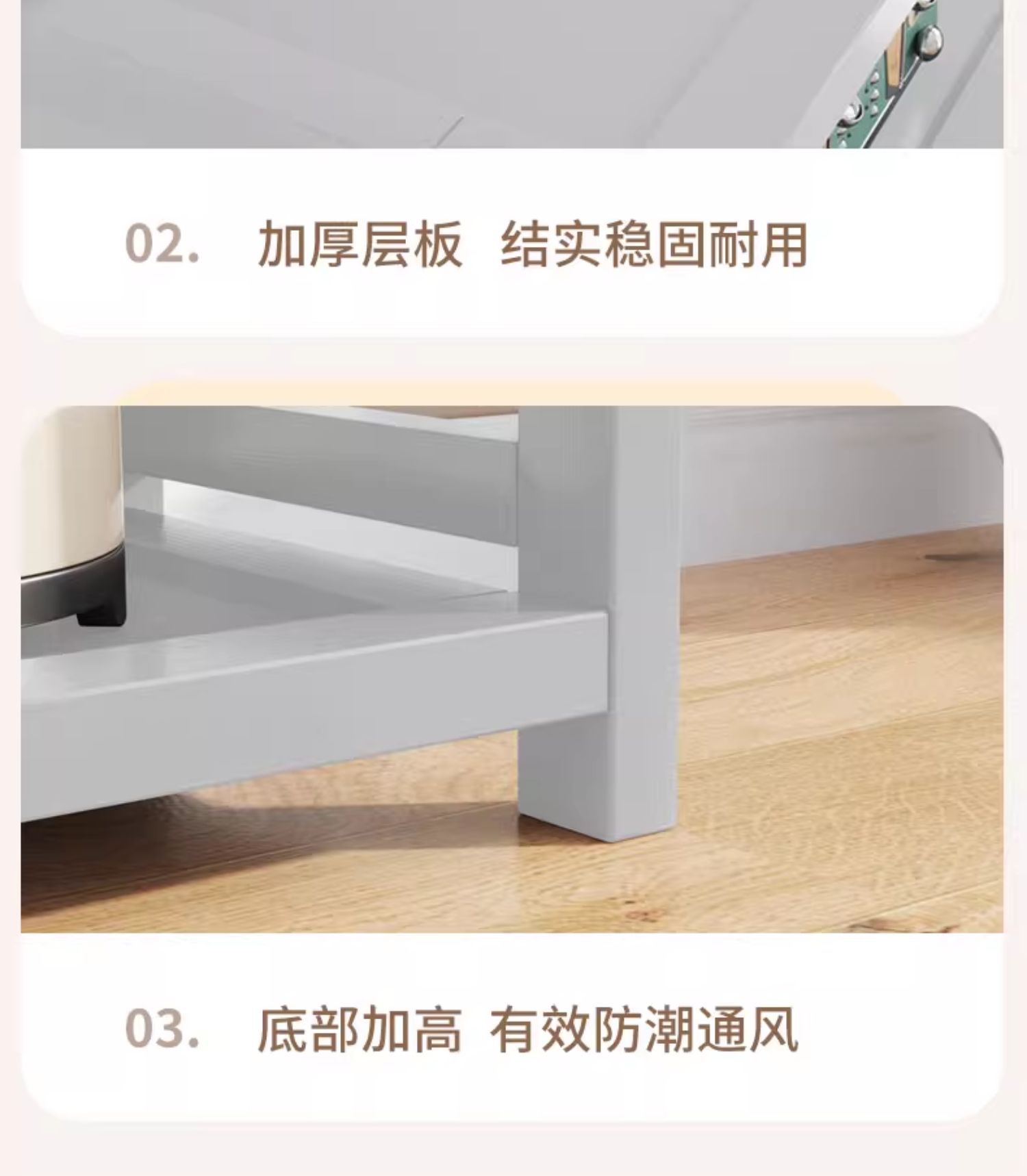 02. 加厚层板 结实稳固耐用

03. 底部加高 有效防潮通风