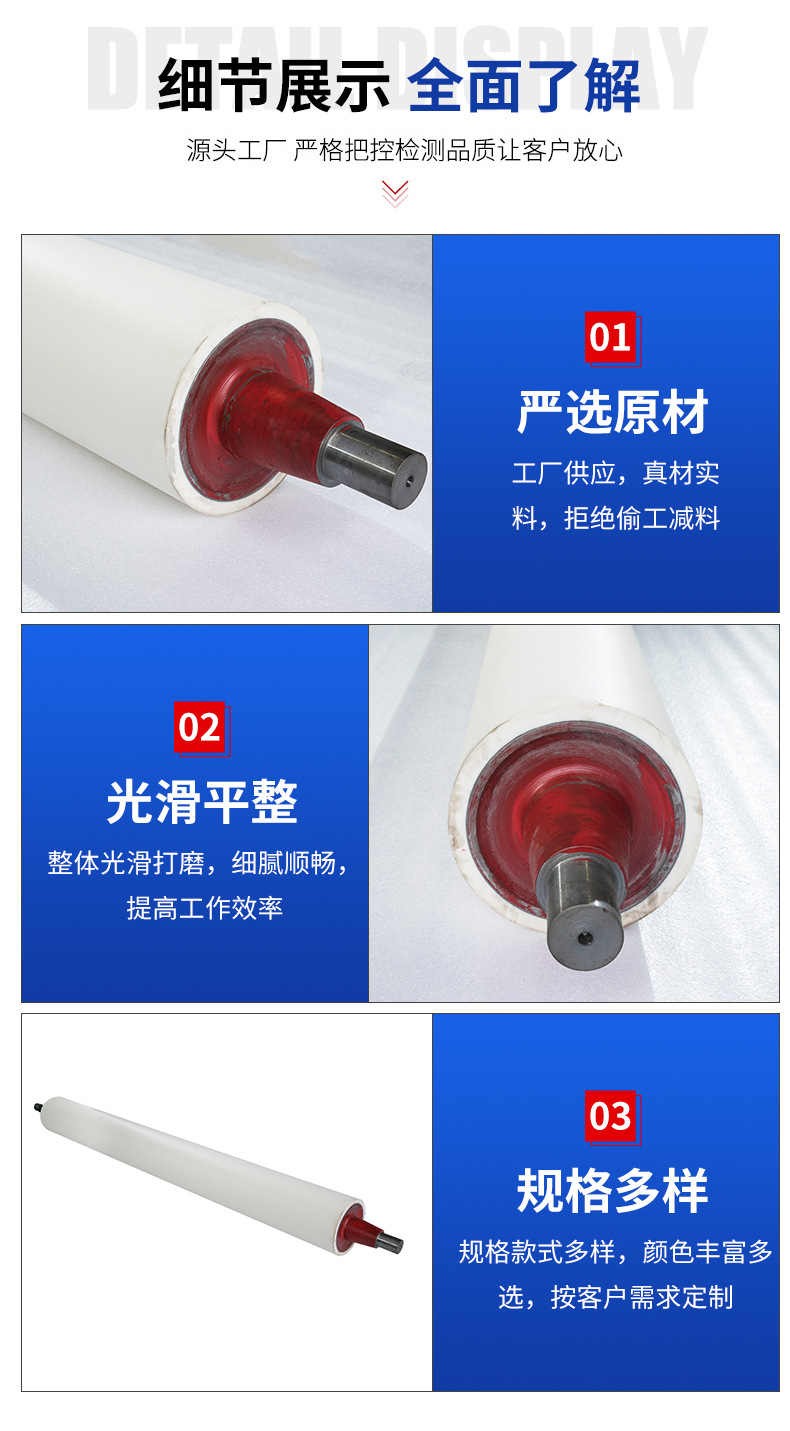 DETAIL DISPLAY
细节展示 全面了解
源头工厂 严格把控检测品质让客户放心

01
严选原材
工厂供应，真材实料，拒绝偷工减料

02
光滑平整
整体光滑打磨，细腻顺畅，提高工作效率

03
规格多样
规格款式多样，颜色丰富多选，按客户需求定制