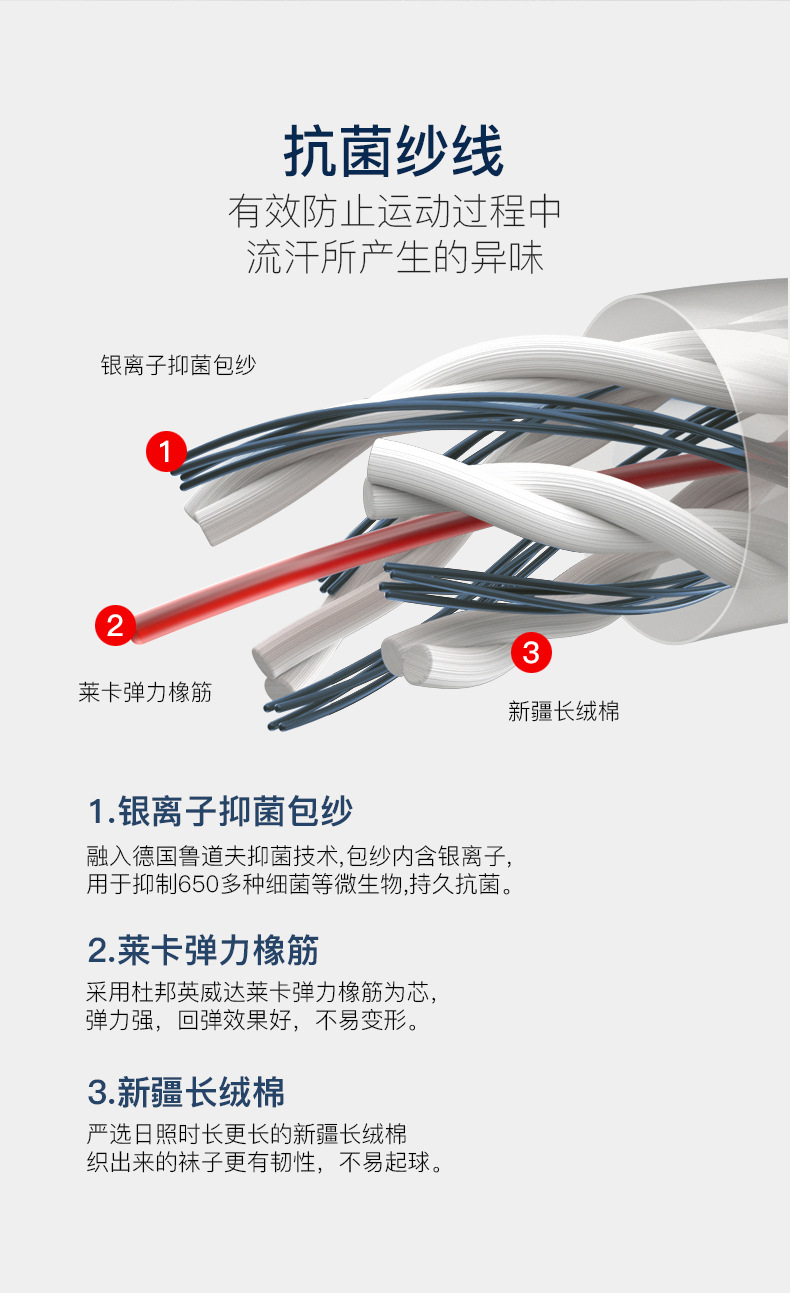 抗菌纱线

有效防止运动过程中
流汗所产生的异味

银离子抑菌包纱

1

2

莱卡弹力橡筋

3

新疆长绒棉

1.银离子抑菌包纱

融入德国鲁道夫抑菌技术,包纱内含银离子,
用于抑制650多种细菌等微生物,持久抗菌。

2.莱卡弹力橡筋

采用杜邦英威达莱卡弹力橡筋为芯,
弹力强，回弹效果好，不易变形。

3.新疆长绒棉

严选日照时长更长的新疆长绒棉
织出来的袜子更有韧性，不易起球。