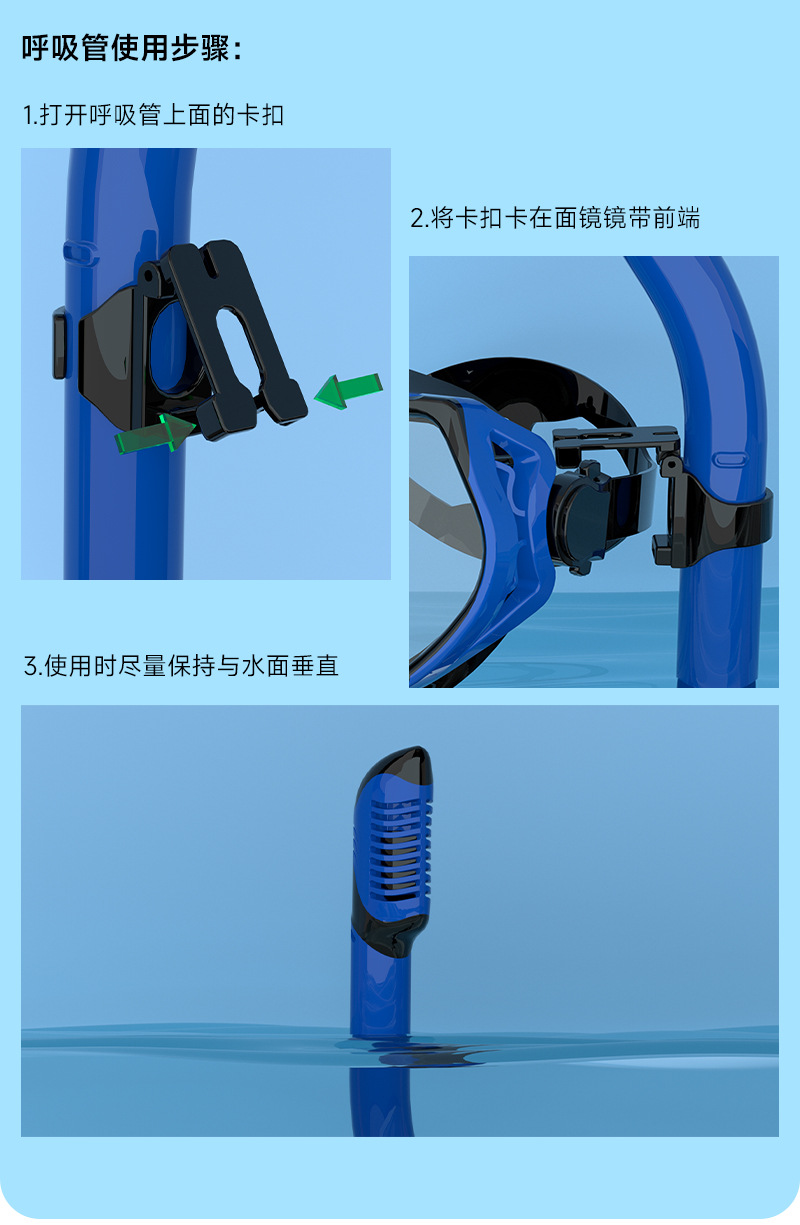 呼吸管使用步骤：

1.打开呼吸管上面的卡扣

2.将卡扣卡在面镜镜带前端

3.使用时尽量保持与水面垂直