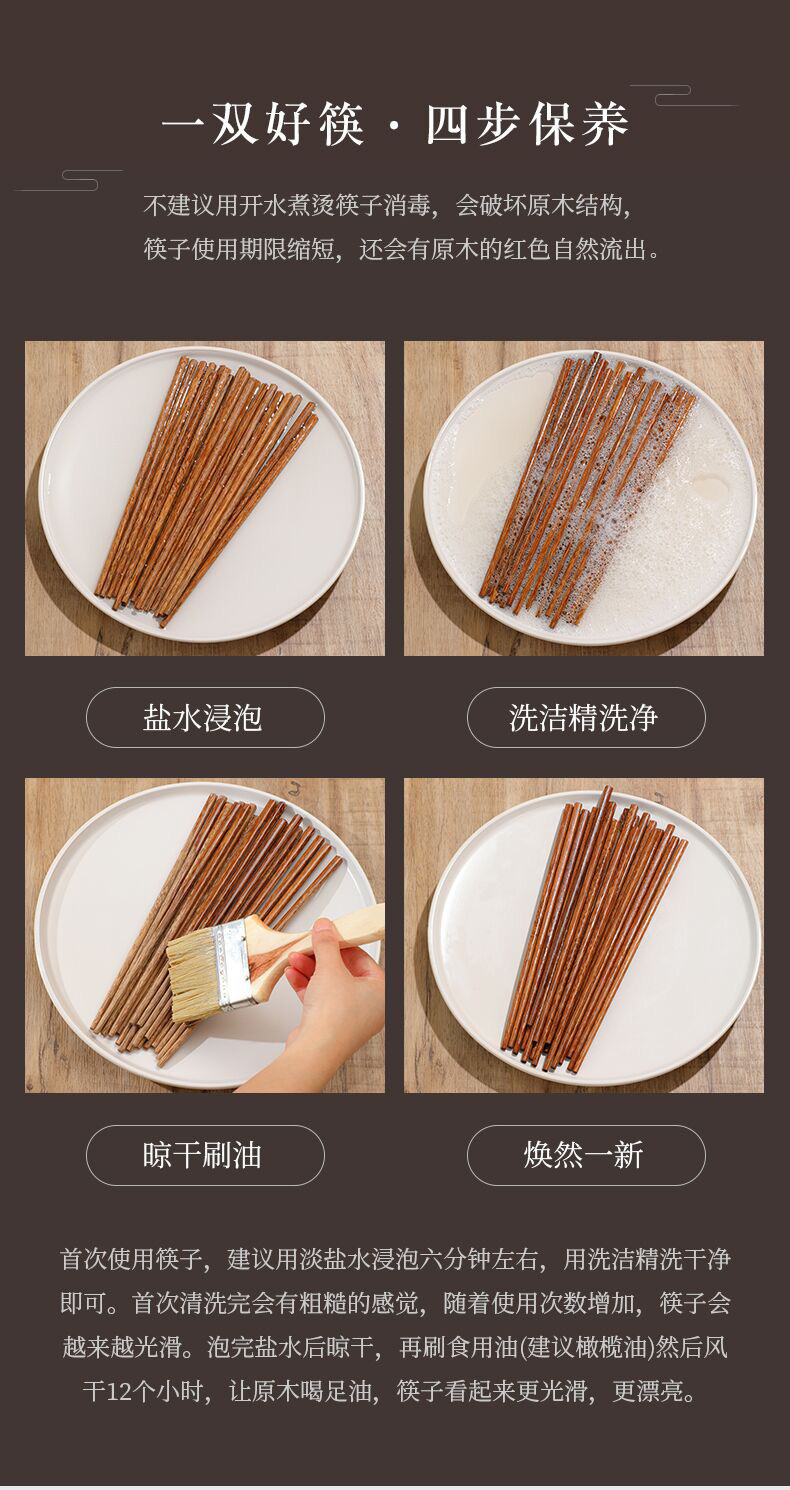 一双好筷 · 四步保养

不建议用开水煮烫筷子消毒，会破坏原木结构，筷子使用期限缩短，还会有原木的红色自然流出。

盐水浸泡

洗洁精洗净

晾干刷油

焕然一新

首次使用筷子，建议用淡盐水浸泡六分钟左右，用洗洁精洗干净即可。首次清洗完会有粗糙的感觉，随着使用次数增加，筷子会越来越光滑。泡完盐水后晾干，再刷食用油(建议橄榄油)然后风干12个小时，让原木喝足油，筷子看起来更光滑，更漂亮。