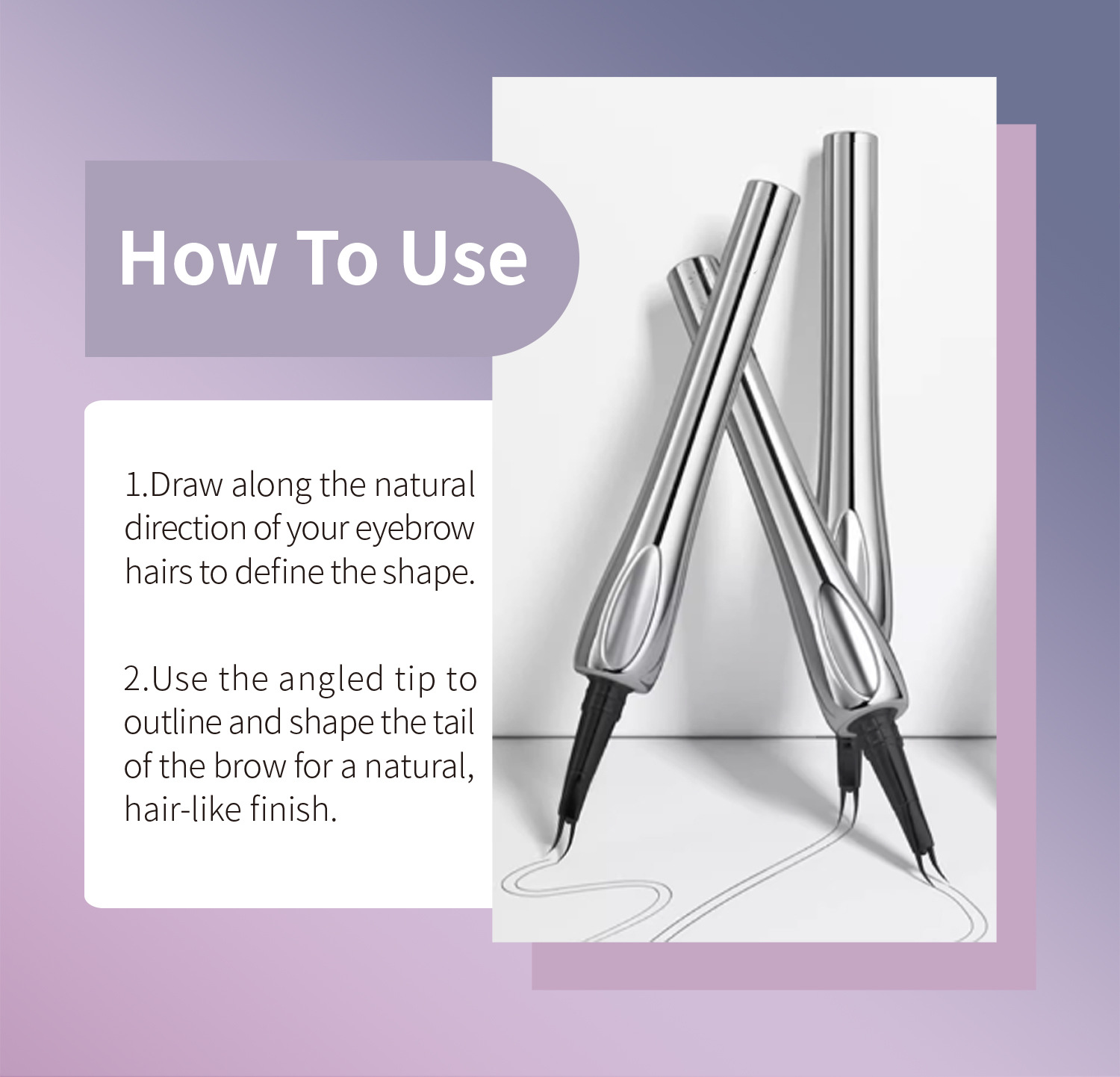 How To Use

1.Draw along the natural direction of your eyebrow hairs to define the shape.

2.Use the angled tip to outline and shape the tail of the brow for a natural, hair-like finish.