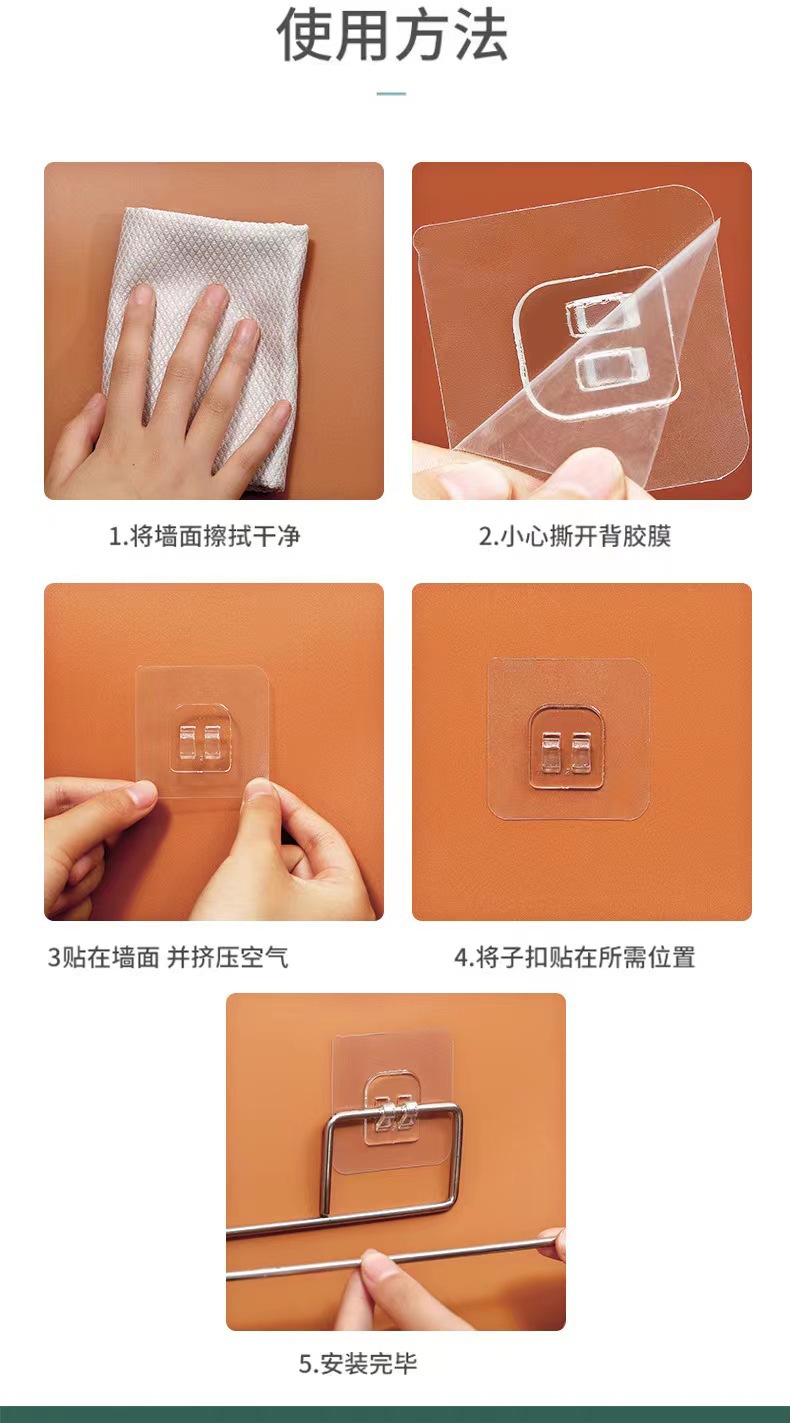 使用方法

1.将墙面擦拭干净

2.小心撕开背胶膜

3贴在墙面 并挤压空气

4.将子扣贴在所需位置

5.安装完毕