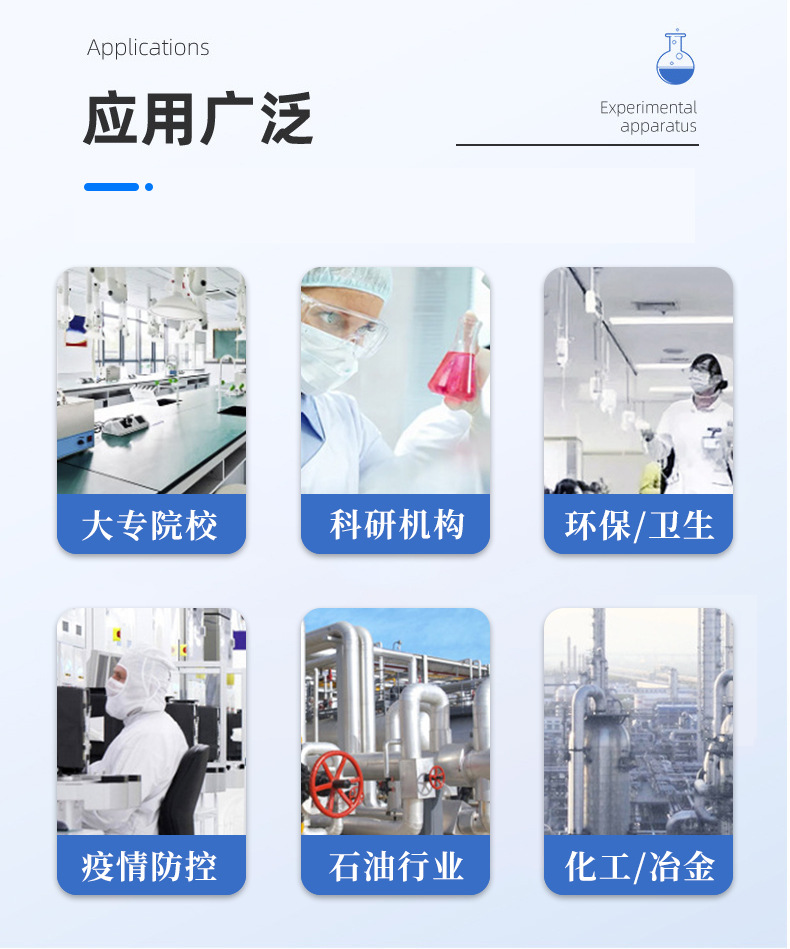 Applications

应用广泛

Experimental apparatus

大专院校

科研机构

环保/卫生

疫情防控

石油行业

化工/冶金