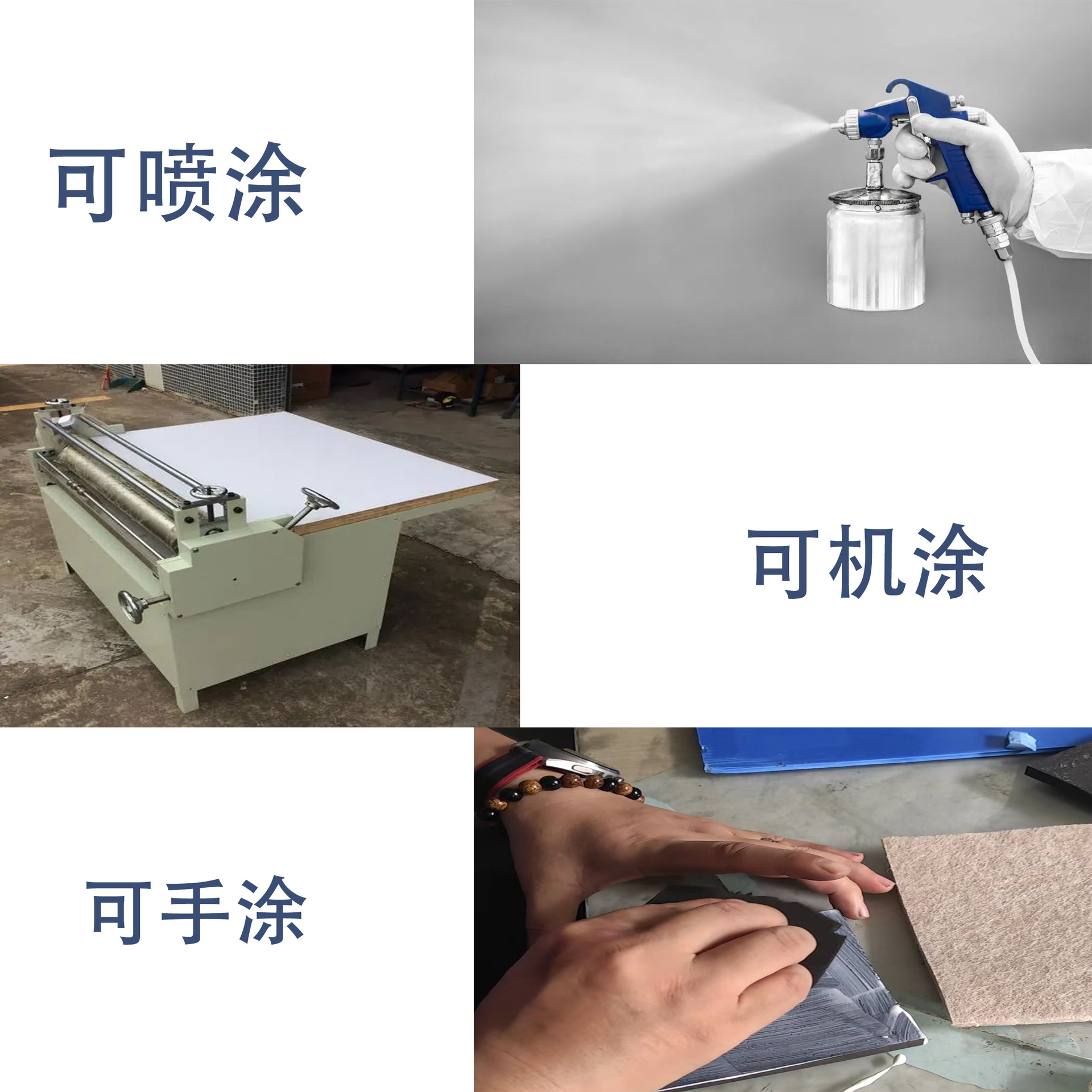 可喷涂

可机涂

可手涂