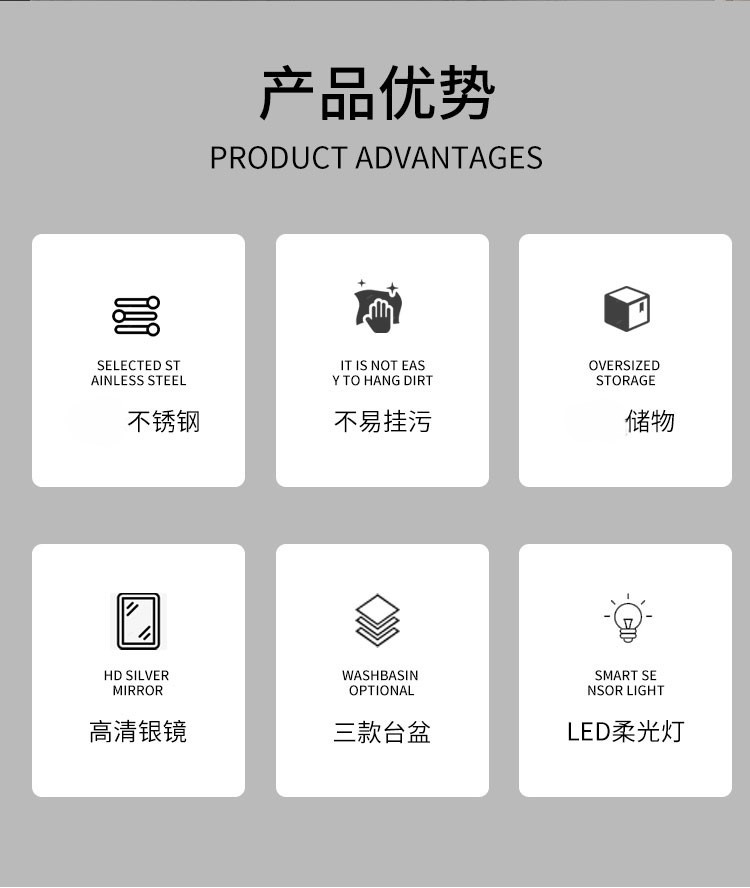 产品优势
PRODUCT ADVANTAGES

SELECTED ST
AINLESS STEEL
不锈钢

IT IS NOT EAS
Y TO HANG DIRT
不易挂污

OVERSIZED
STORAGE
储物

HD SILVER
MIRROR
高清银镜

WASHBASIN
OPTIONAL
三款台盆

SMART SE
NSOR LIGHT
LED柔光灯