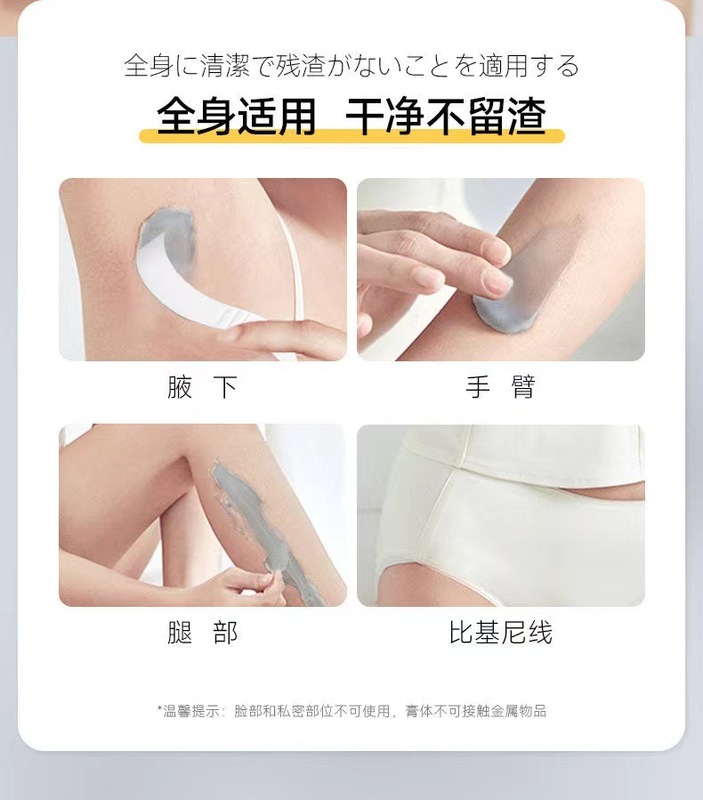 全身に清潔で残渣がないことを適用する

全身适用 干净不留渣

腋 下

手 臂

腿 部

比基尼线

*温馨提示：脸部和私密部位不可使用，膏体不可接触金属物品