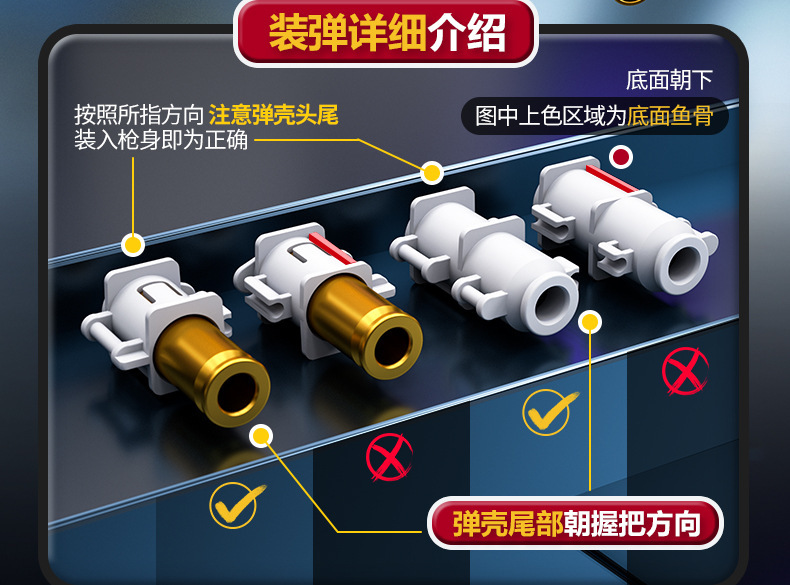 装弹详细介绍

底面朝下

图中上色区域为底面鱼骨

按照所指方向 注意弹壳头尾
装入枪身即为正确

弹壳尾部朝握把方向