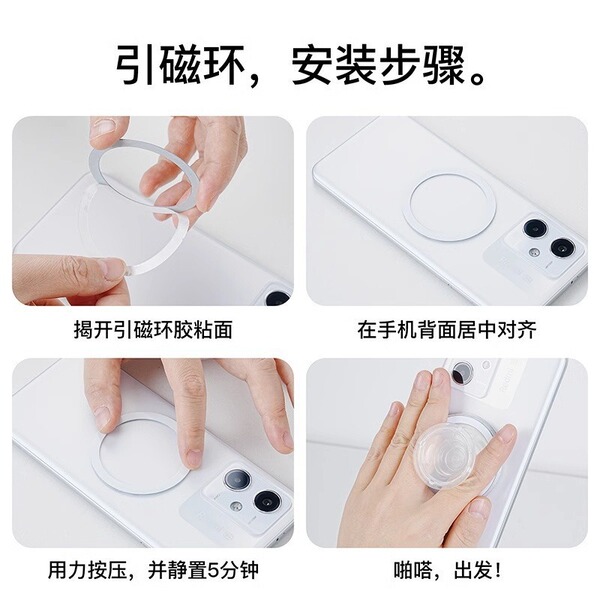 引磁环，安装步骤。

揭开引磁环胶粘面

在手机背面居中对齐

用力按压，并静置5分钟

啪嗒，出发！