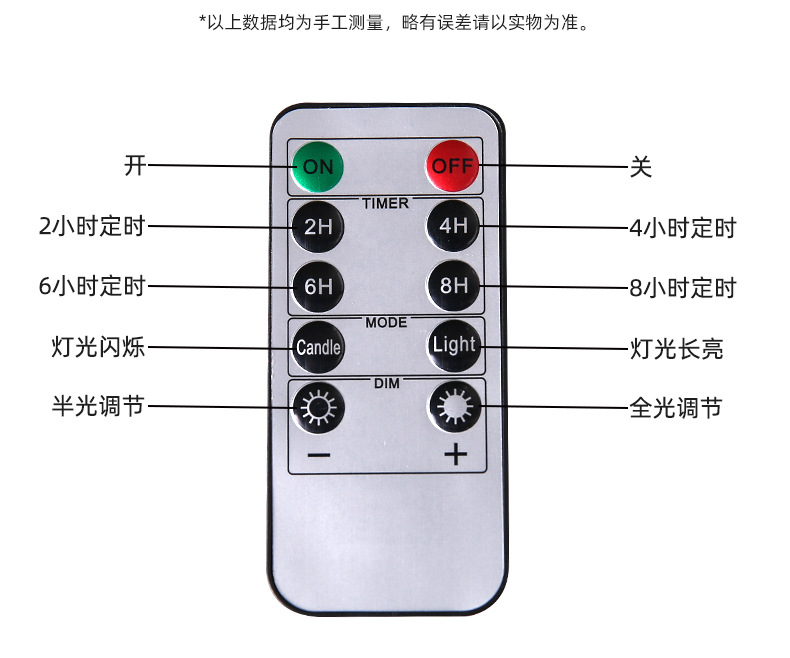 *以上数据均为手工测量，略有误差请以实物为准。

开
ON
OFF
关

TIMER
2小时定时
2H
4H
4小时定时
6小时定时
6H
8H
8小时定时

MODE
灯光闪烁
Candle
Light
灯光长亮

DIM
半光调节
全光调节
−
+