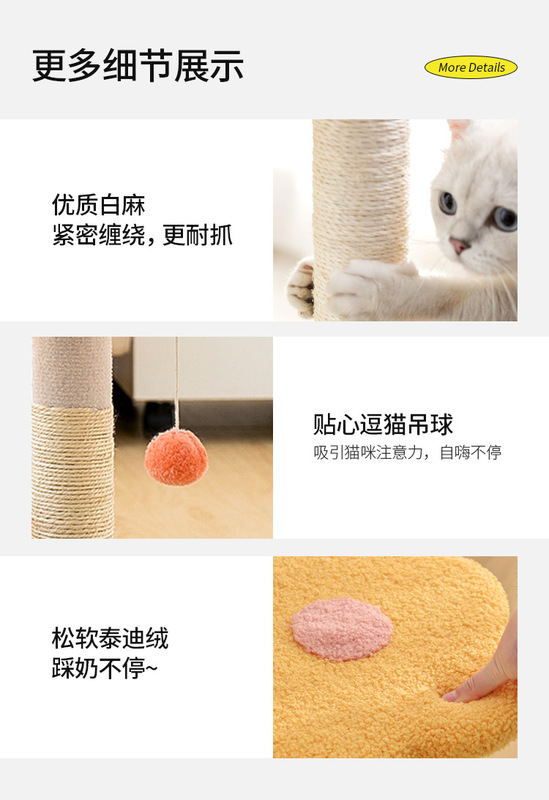 更多细节展示

More Details

优质白麻
紧密缠绕，更耐抓

贴心逗猫吊球
吸引猫咪注意力，自嗨不停

松软泰迪绒
踩奶不停~