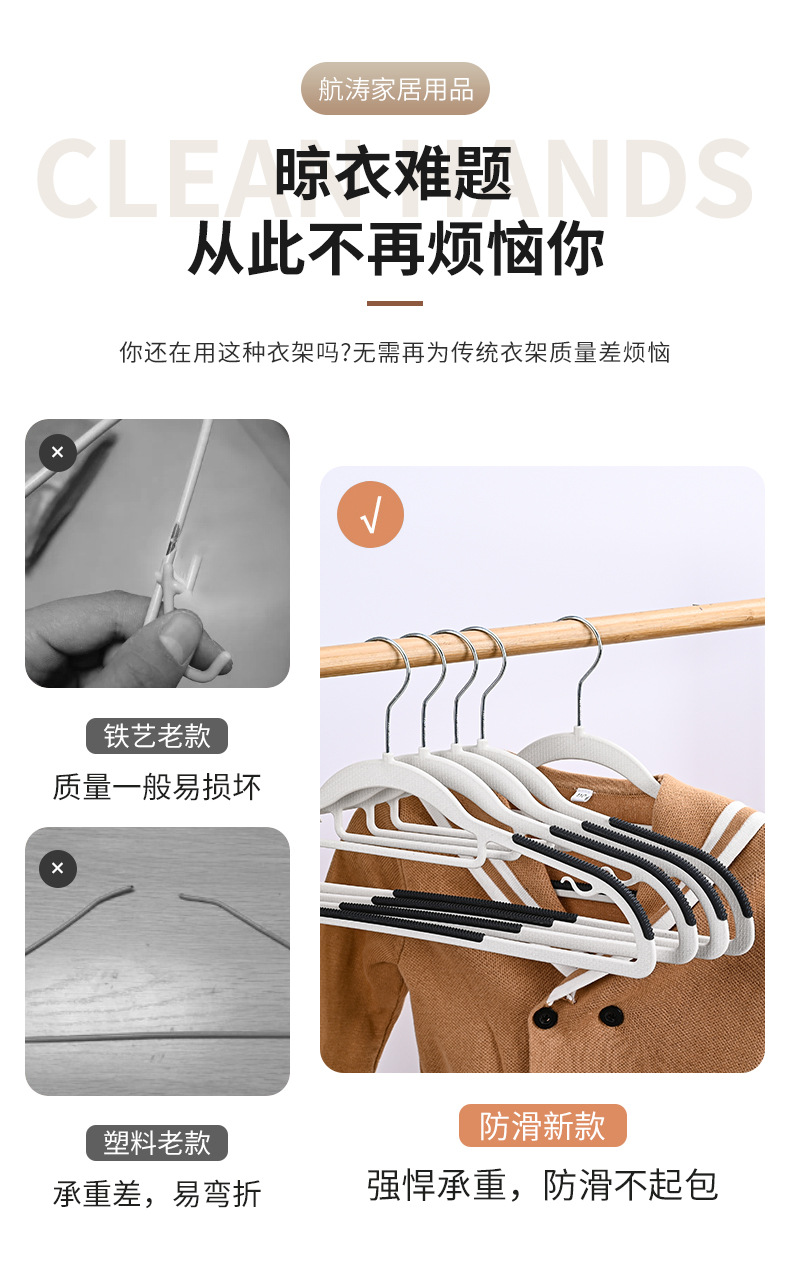 航涛家居用品

CLEAN HANDS

晾衣难题
从此不再烦恼你

你还在用这种衣架吗?无需再为传统衣架质量差烦恼

×

铁艺老款
质量一般易损坏

×

塑料老款
承重差，易弯折

√

防滑新款
强悍承重，防滑不起包