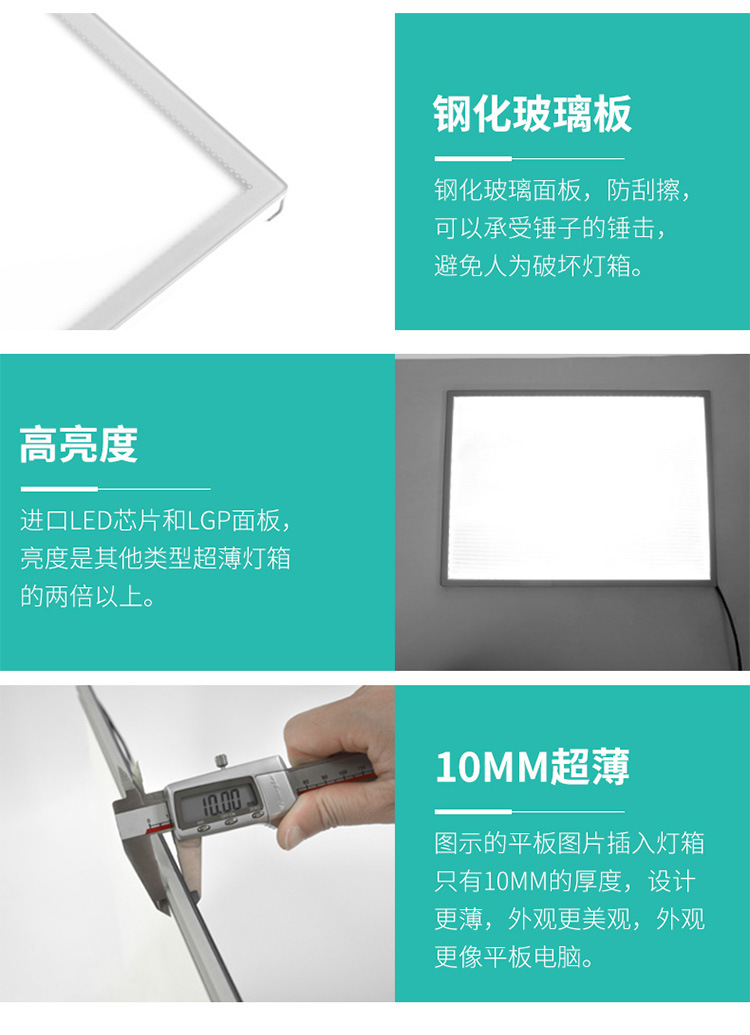 钢化玻璃板

钢化玻璃面板，防刮擦，可以承受锤子的锤击，避免人为破坏灯箱。

高亮度

进口LED芯片和LGP面板，亮度是其他类型超薄灯箱的两倍以上。

10.00

10MM超薄

图示的平板图片插入灯箱只有10MM的厚度，设计更薄，外观更美观，外观更像平板电脑。