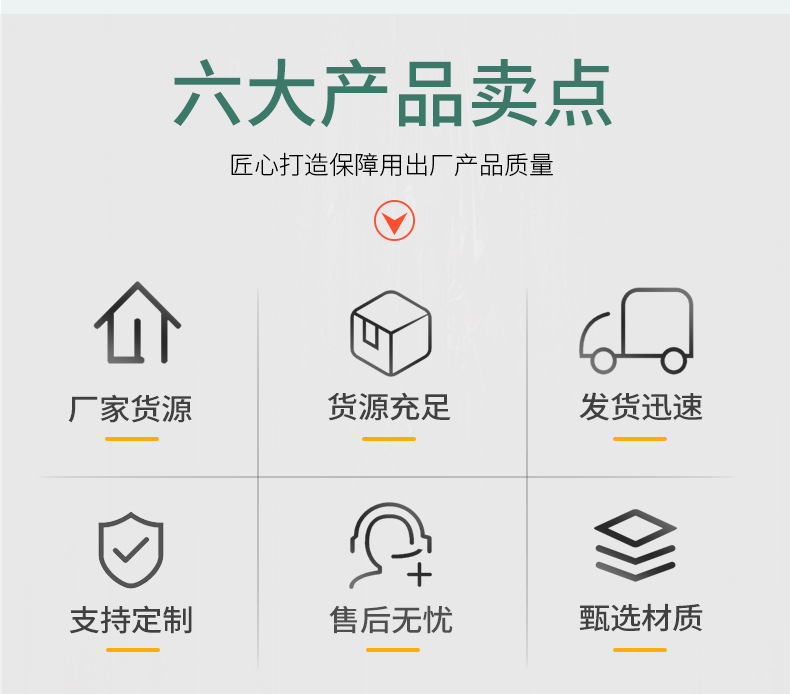 六大产品卖点

匠心打造保障用出厂产品质量

厂家货源

货源充足

发货迅速

支持定制

售后无忧

甄选材质