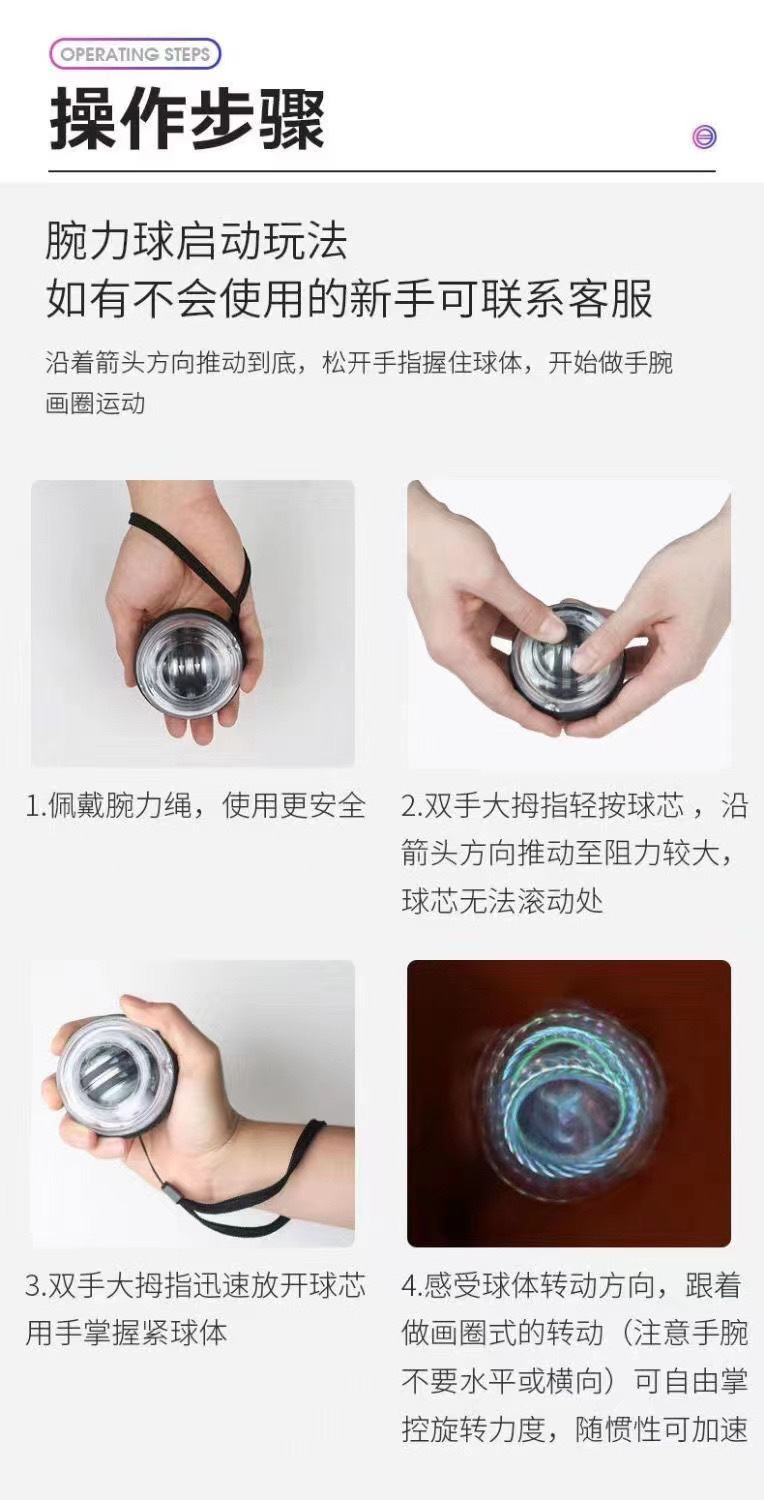 OPERATING STEPS

操作步骤

腕力球启动玩法
如有不会使用的新手可联系客服

沿着箭头方向推动到底，松开手指握住球体，开始做手腕画圈运动

1.佩戴腕力绳，使用更安全

2.双手大拇指轻按球芯，沿箭头方向推动至阻力较大，球芯无法滚动处

3.双手大拇指迅速放开球芯用手掌握紧球体

4.感受球体转动方向，跟着做画圈式的转动（注意手腕不要水平或横向）可自由掌控旋转力度，随惯性可加速