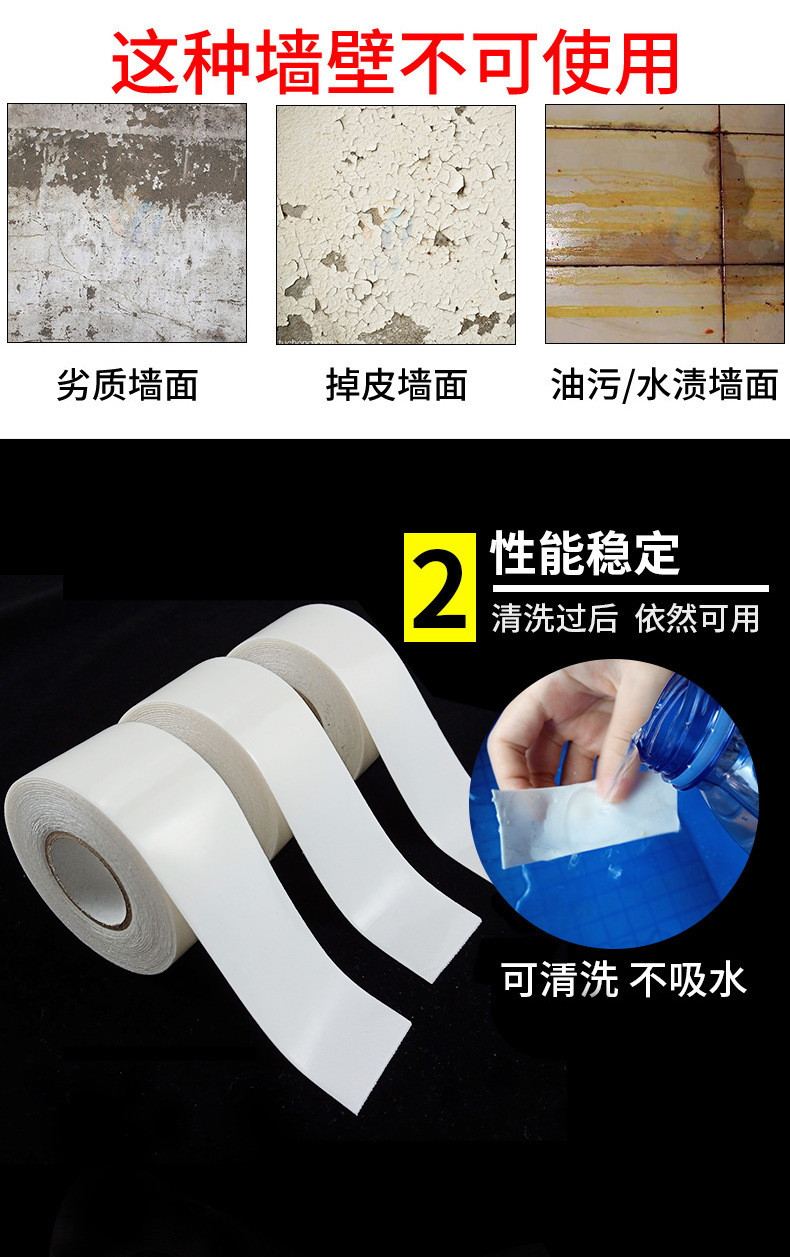 这种墙壁不可使用

劣质墙面

掉皮墙面

油污/水渍墙面

2 性能稳定

清洗过后 依然可用

可清洗 不吸水