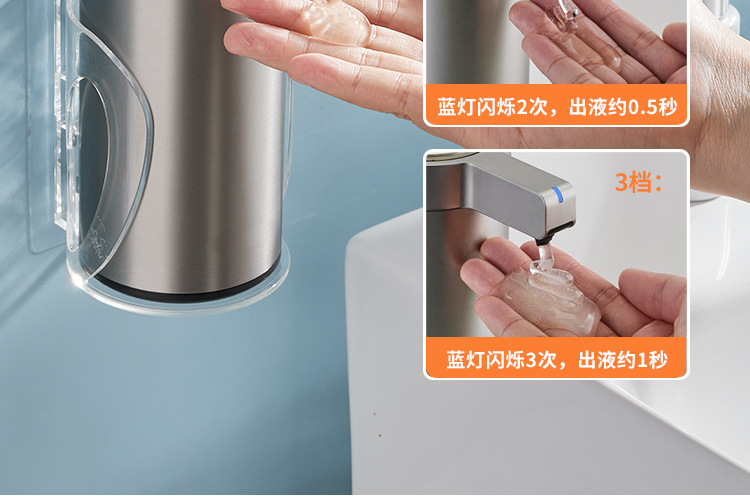 蓝灯闪烁2次，出液约0.5秒

3档：

蓝灯闪烁3次，出液约1秒