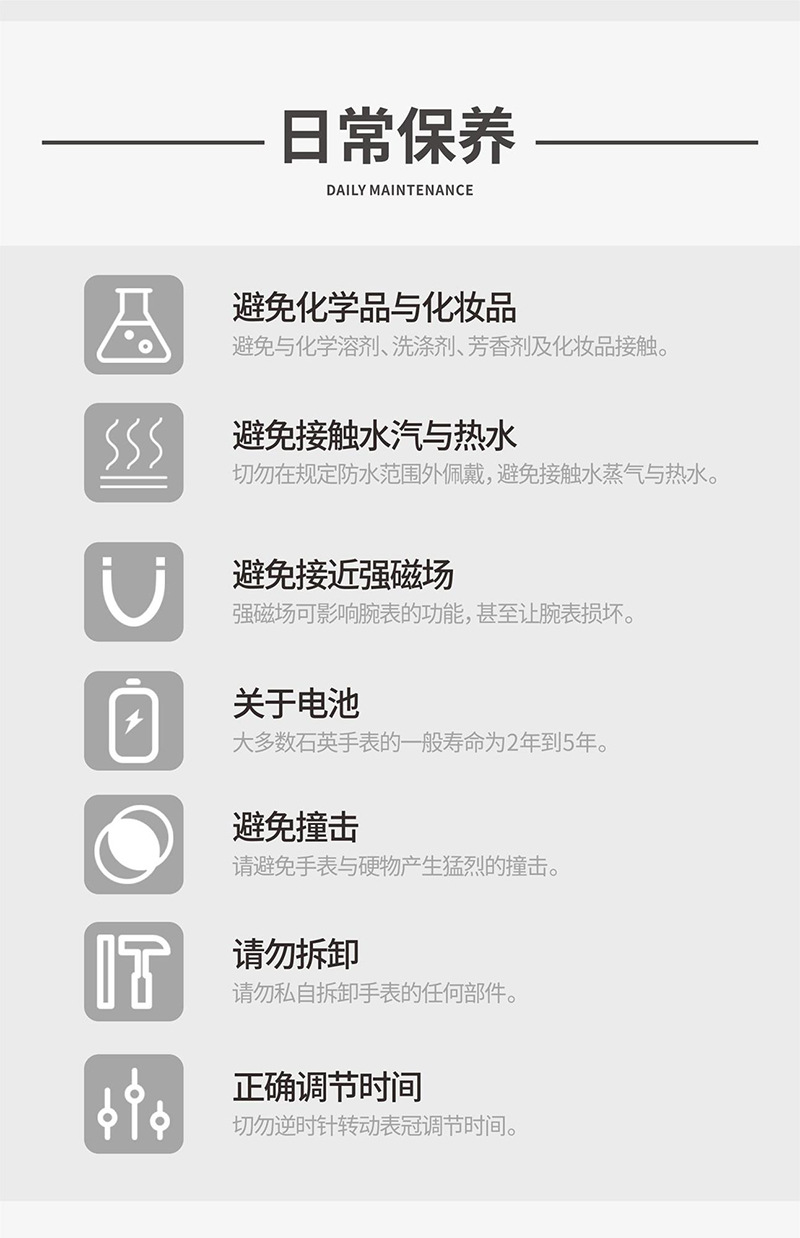 日常保养

DAILY MAINTENANCE

避免化学品与化妆品

避免与化学溶剂、洗涤剂、芳香剂及化妆品接触。

避免接触水汽与热水

切勿在规定防水范围外佩戴，避免接触水蒸气与热水。

避免接近强磁场

强磁场可影响腕表的功能，甚至让腕表损坏。

关于电池

大多数石英手表的一般寿命为2年到5年。

避免撞击

请避免手表与硬物产生猛烈的撞击。

请勿拆卸

请勿私自拆卸手表的任何部件。

正确调节时间

切勿逆时针转动表冠调节时间。