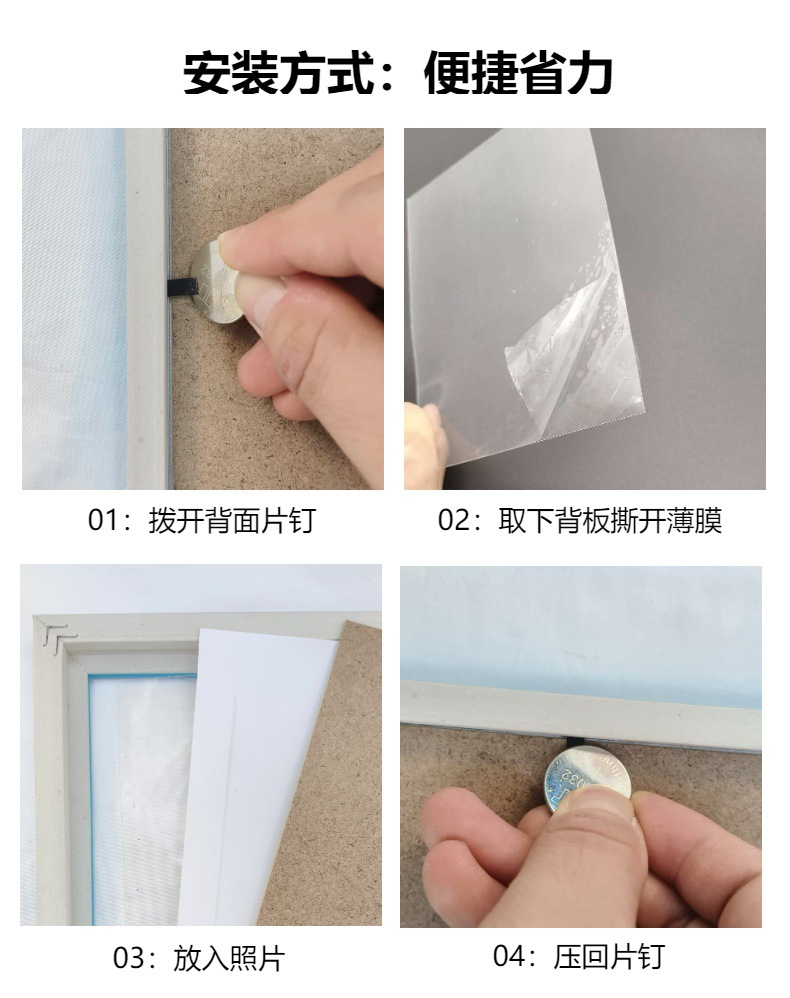 安装方式：便捷省力

01：拨开背面片钉

02：取下背板撕开薄膜

03：放入照片

04：压回片钉