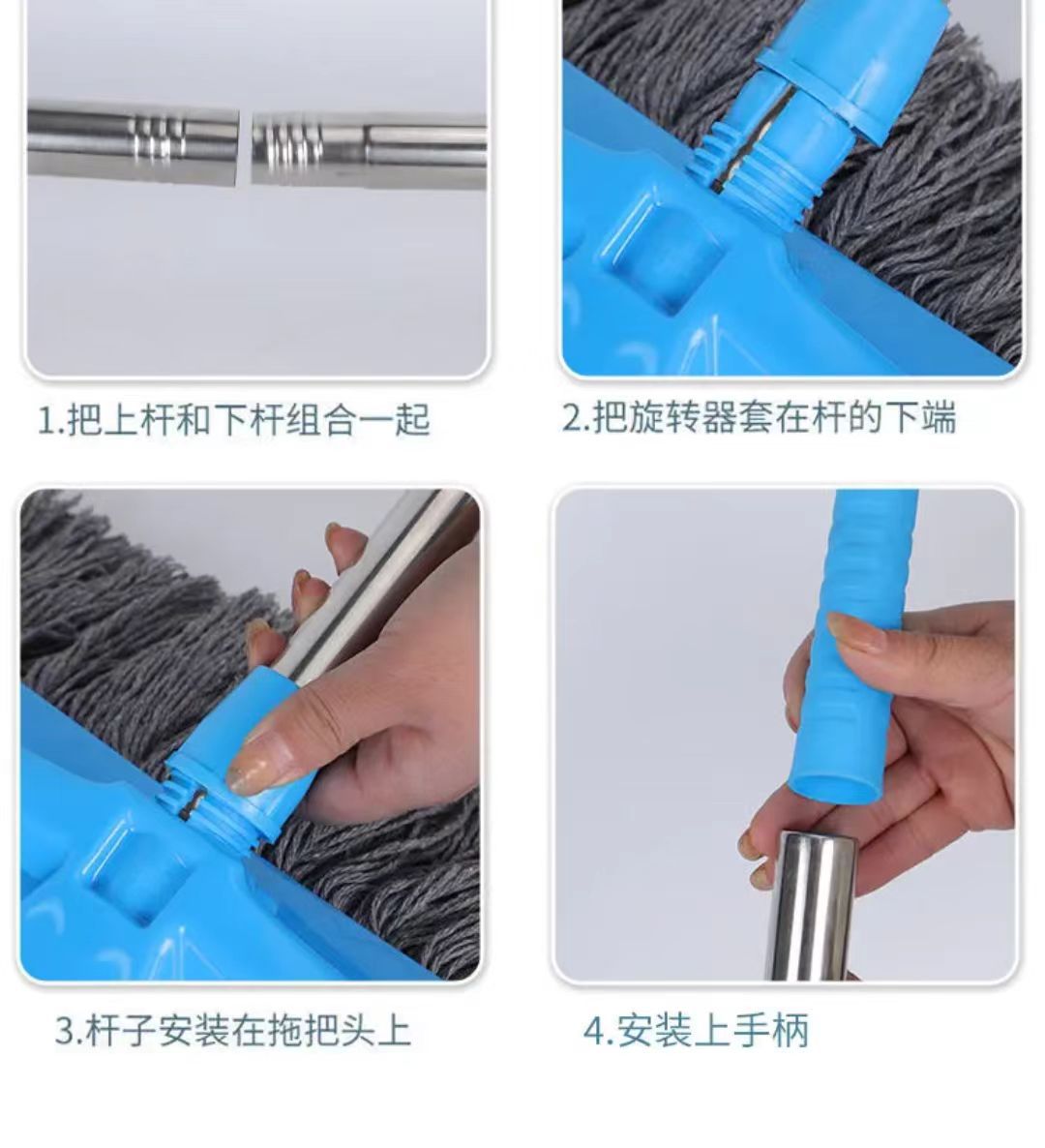 1.把上杆和下杆组合一起

2.把旋转器套在杆的下端

3.杆子安装在拖把头上

4.安装上手柄