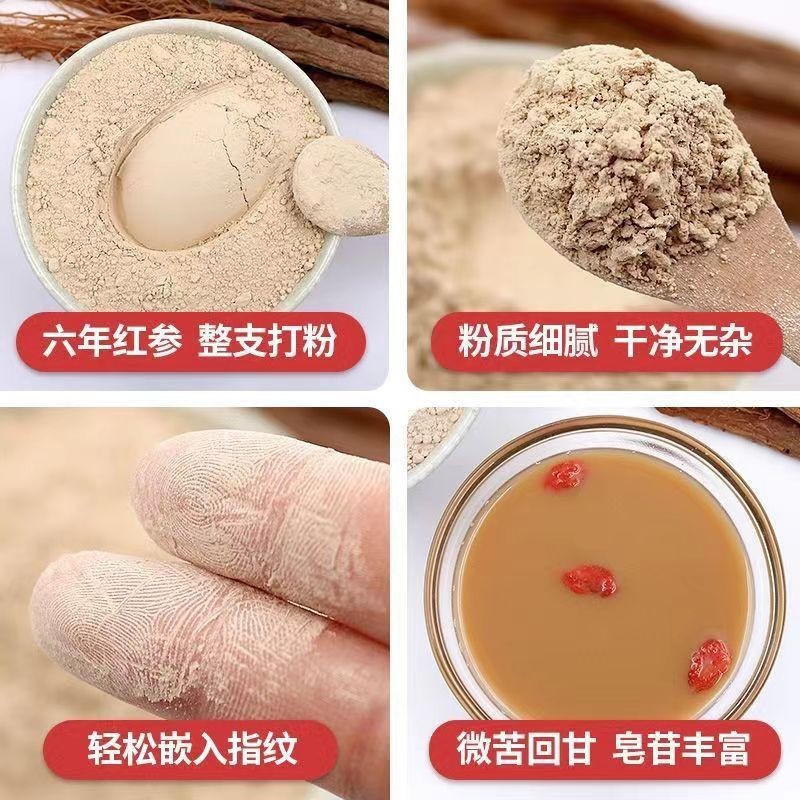 六年红参 整支打粉

粉质细腻 干净无杂

轻松嵌入指纹

微苦回甘 皂苷丰富