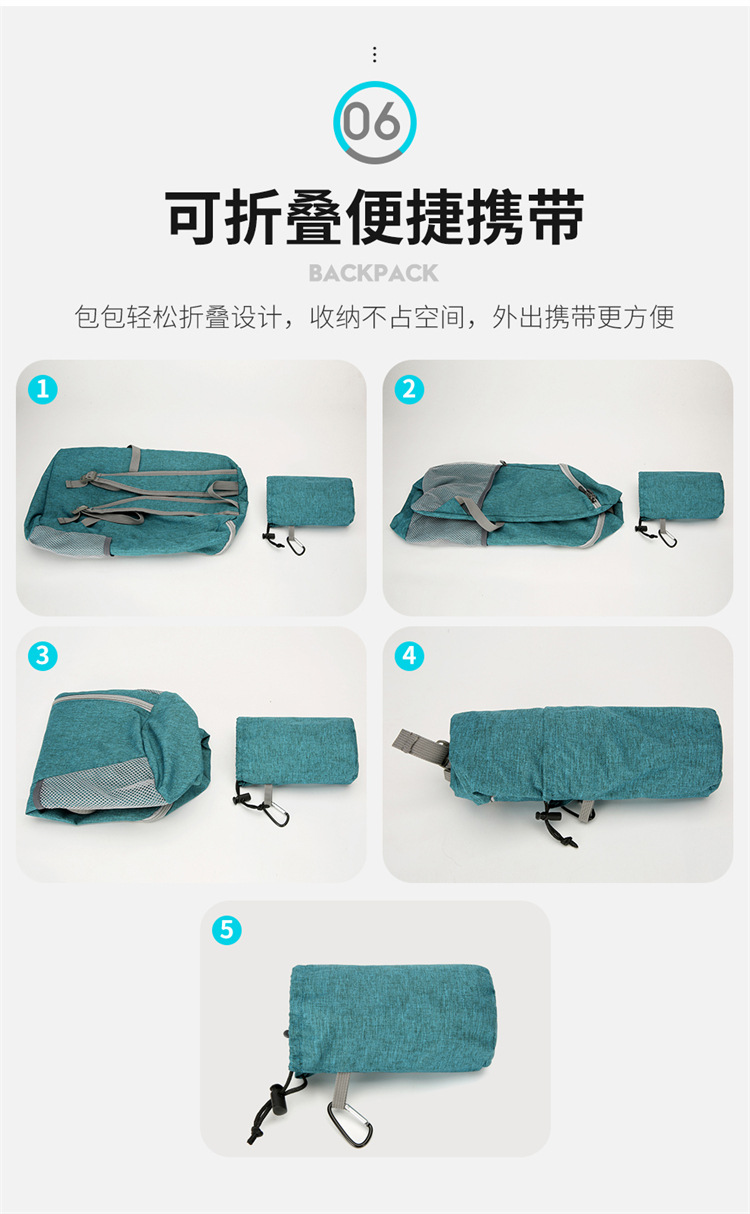 06

可折叠便捷携带

BACKPACK

包包轻松折叠设计，收纳不占空间，外出携带更方便

1

2

3

4

5