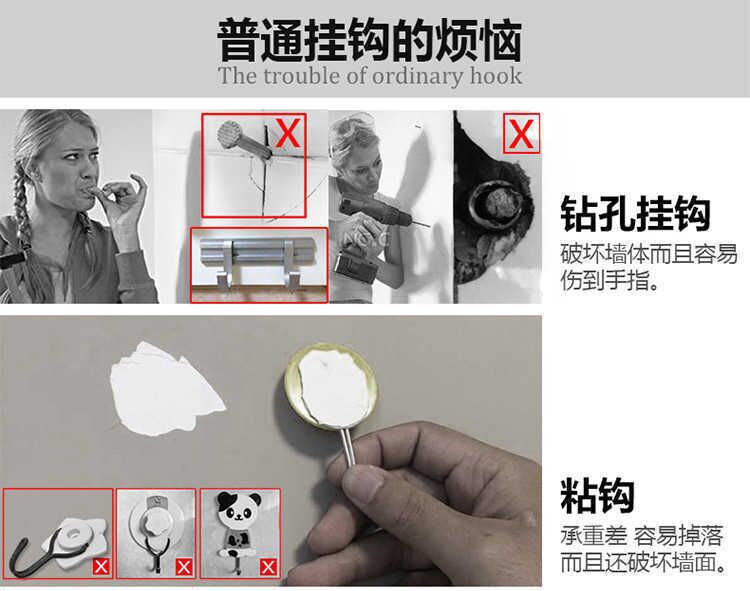 普通挂钩的烦恼
The trouble of ordinary hook

X

X

钻孔挂钩
破坏墙体而且容易伤到手指。

X X X

粘钩
承重差 容易掉落而且还破坏墙面。