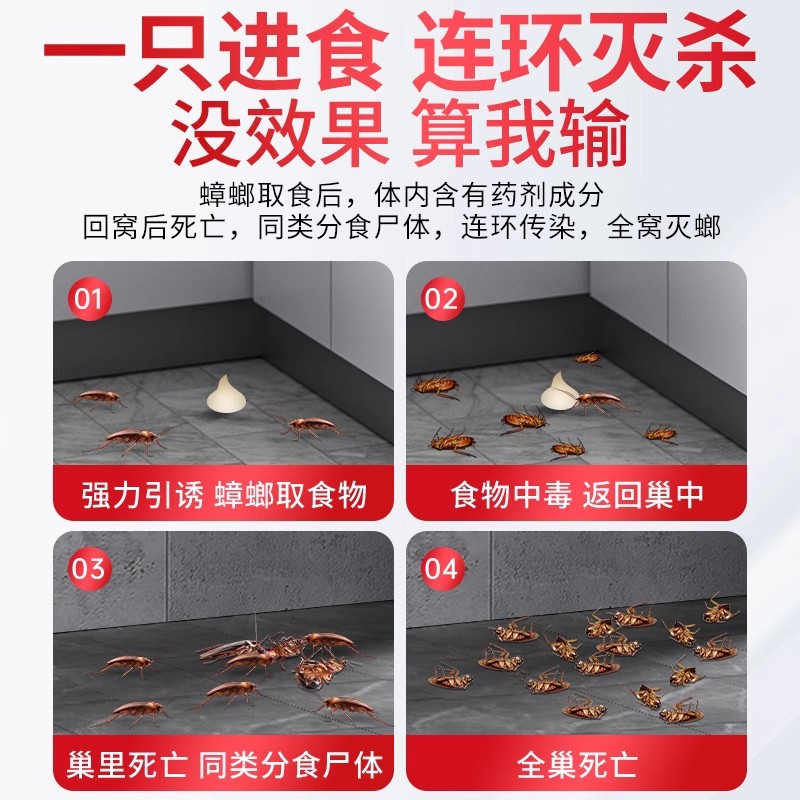 一只进食 连环灭杀
没效果 算我输

蟑螂取食后，体内含有药剂成分
回窝后死亡，同类分食尸体，连环传染，全窝灭螂

01
强力引诱 蟑螂取食物

02
食物中毒 返回巢中

03
巢里死亡 同类分食尸体

04
全巢死亡