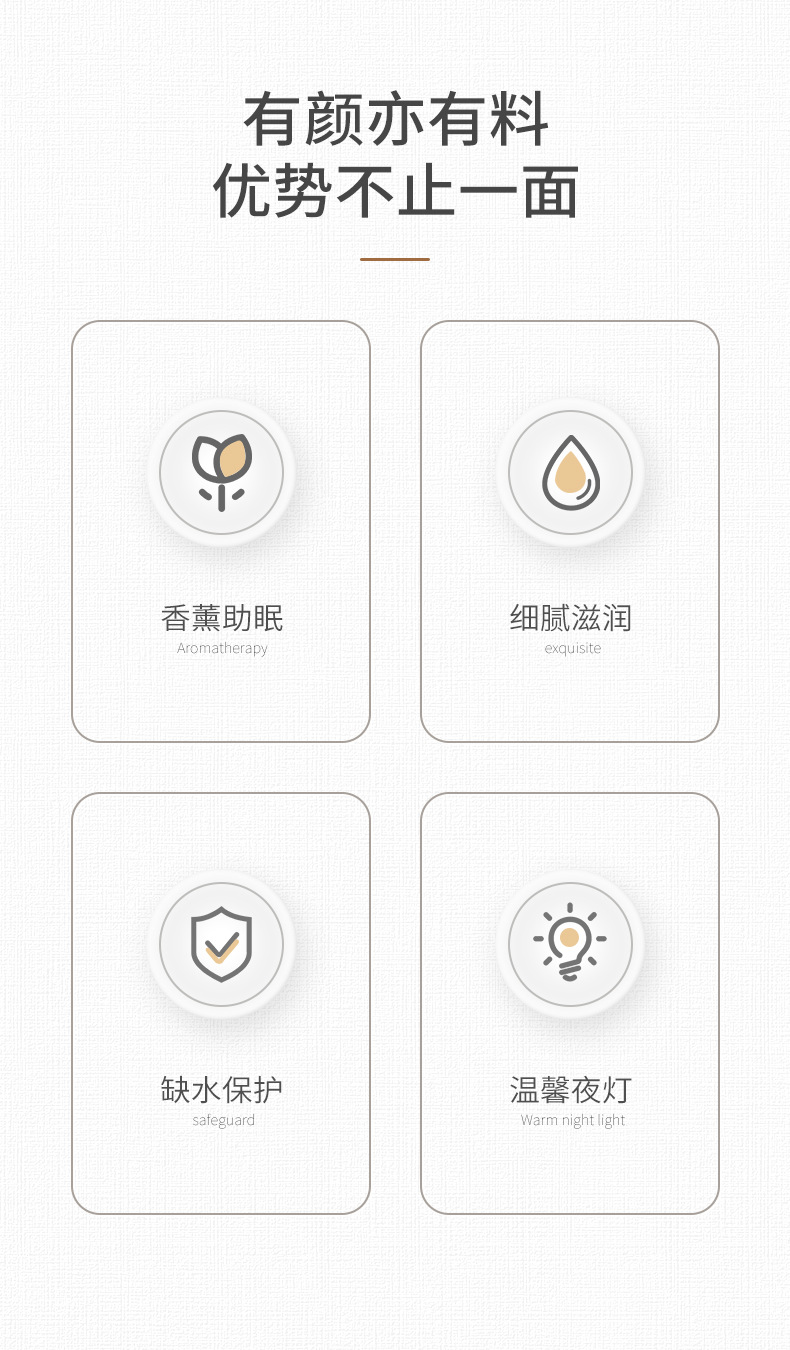 有颜亦有料
优势不止一面

香薰助眠
Aromatherapy

细腻滋润
exquisite

缺水保护
safeguard

温馨夜灯
Warm night light