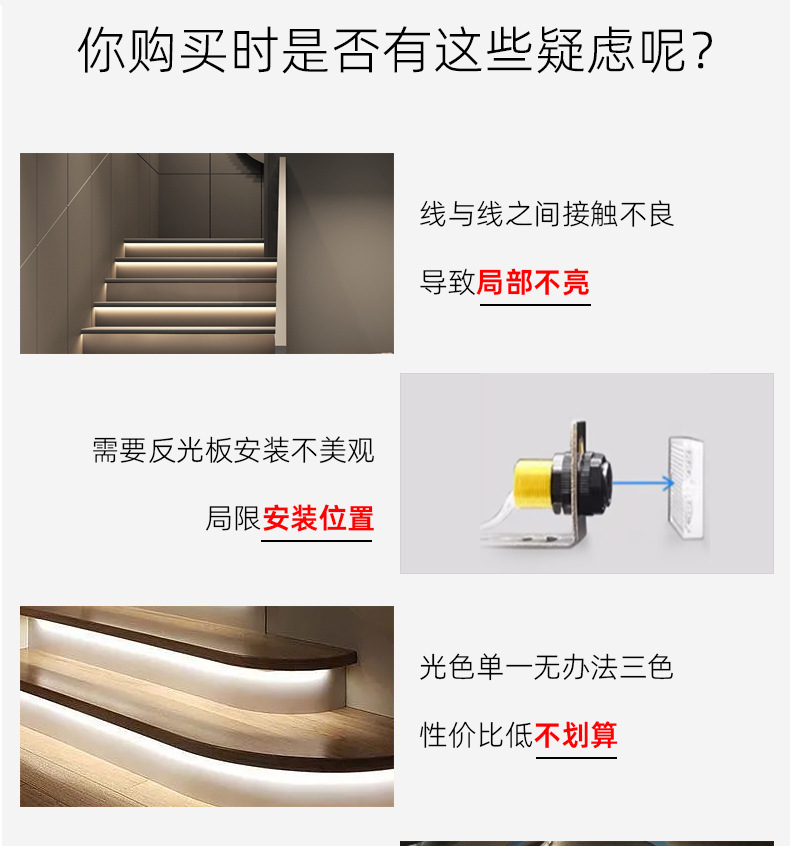 你购买时是否有这些疑虑呢？

线与线之间接触不良

导致局部不亮

需要反光板安装不美观

局限安装位置

光色单一无办法三色

性价比低不划算