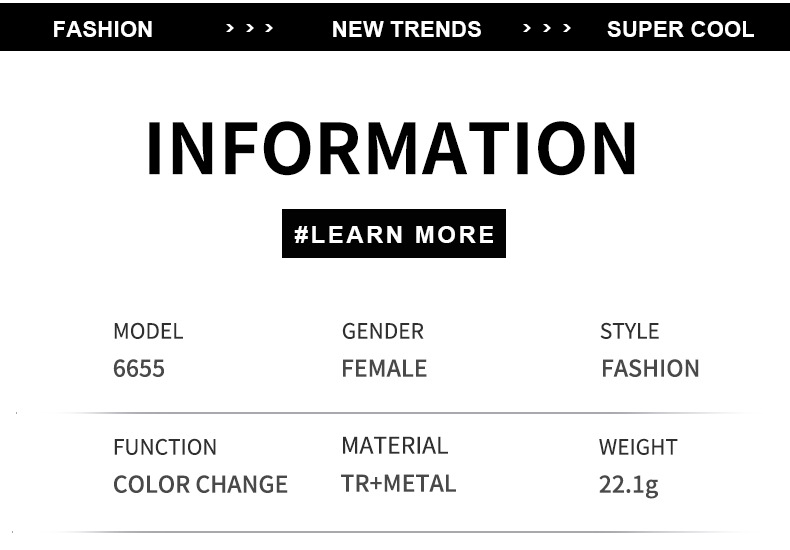 FASHION > > > NEW TRENDS > > > SUPER COOL

INFORMATION

#LEARN MORE

MODEL
6655

GENDER
FEMALE

STYLE
FASHION

FUNCTION
COLOR CHANGE

MATERIAL
TR+METAL

WEIGHT
22.1g