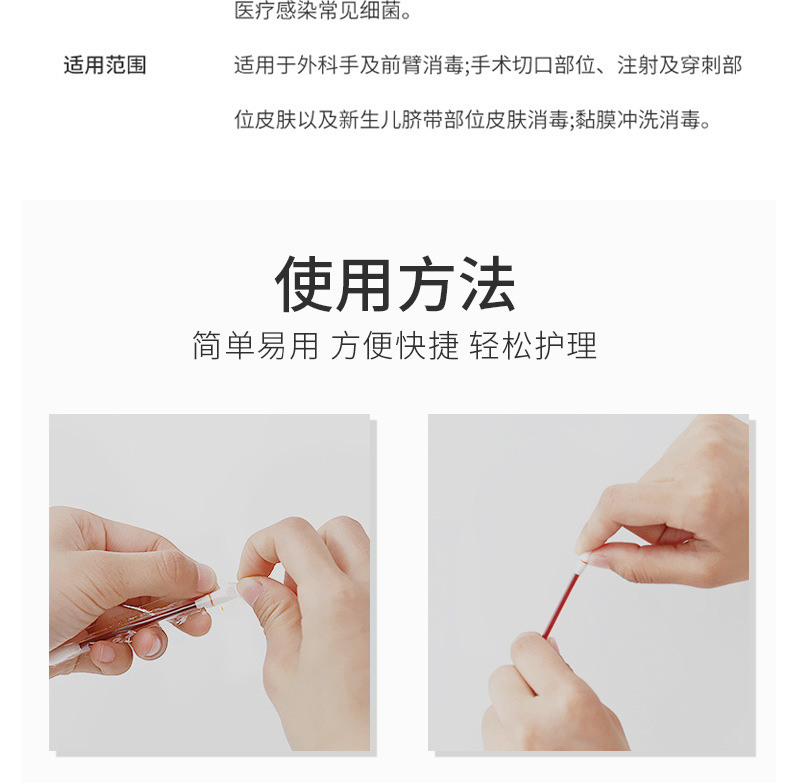 医疗感染常见细菌。

适用范围　适用于外科手及前臂消毒;手术切口部位、注射及穿刺部位皮肤以及新生儿脐带部位皮肤消毒;黏膜冲洗消毒。

使用方法

简单易用 方便快捷 轻松护理