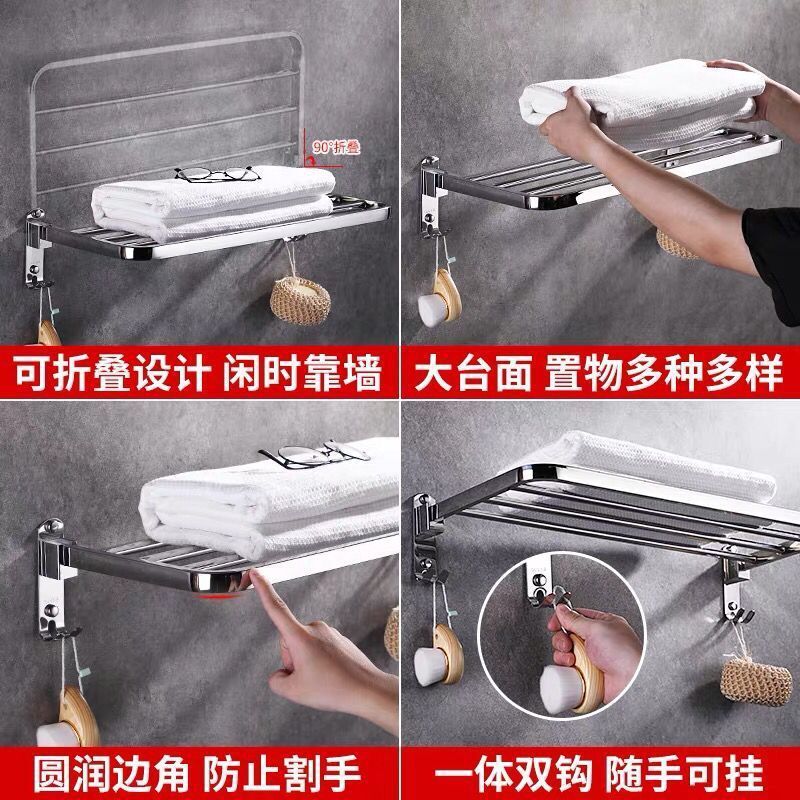 90°折叠

可折叠设计 闲时靠墙

大台面 置物多种多样

圆润边角 防止割手

一体双钩 随手可挂