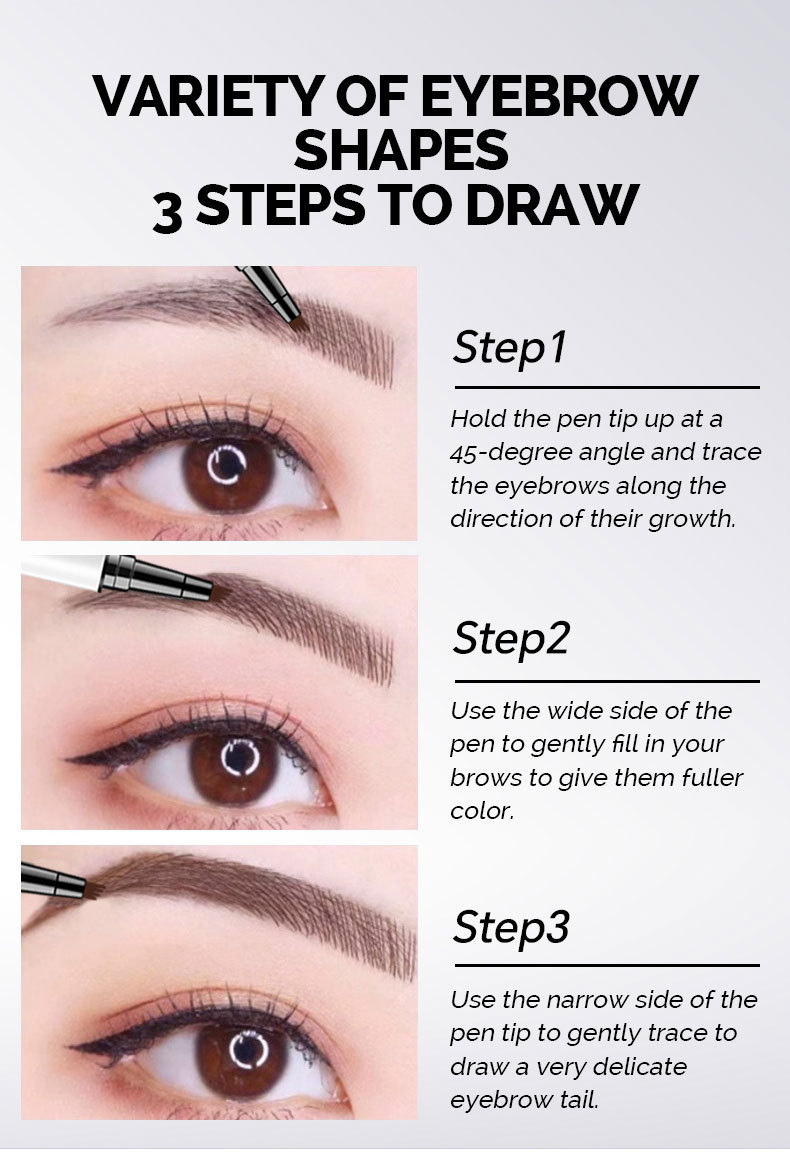 VARIETY OF EYEBROW SHAPES
3 STEPS TO DRAW

Step1

Hold the pen tip up at a 45-degree angle and trace the eyebrows along the direction of their growth.

Step2

Use the wide side of the pen to gently fill in your brows to give them fuller color.

Step3

Use the narrow side of the pen tip to gently trace to draw a very delicate eyebrow tail.