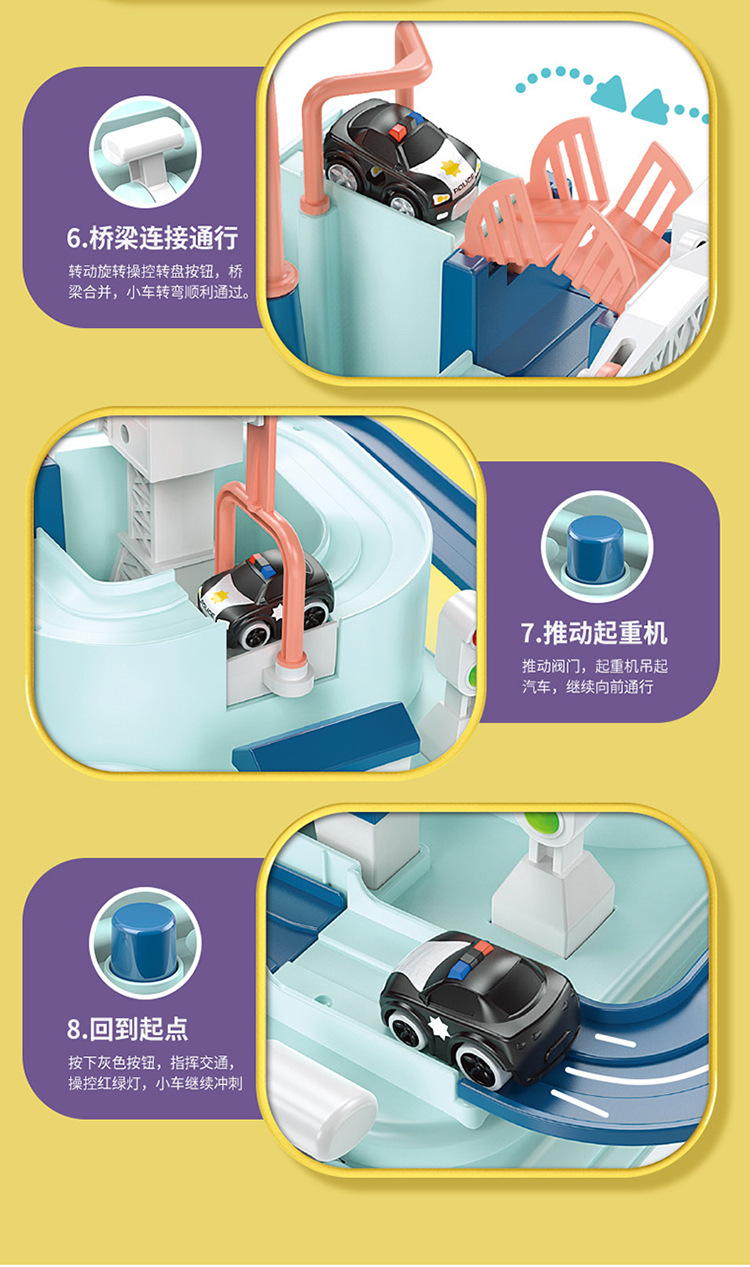 6.桥梁连接通行

转动旋转操控转盘按钮，桥梁合并，小车转弯顺利通过。

POLICE

7.推动起重机

推动阀门，起重机吊起汽车，继续向前通行

8.回到起点

按下灰色按钮，指挥交通，操控红绿灯，小车继续冲刺