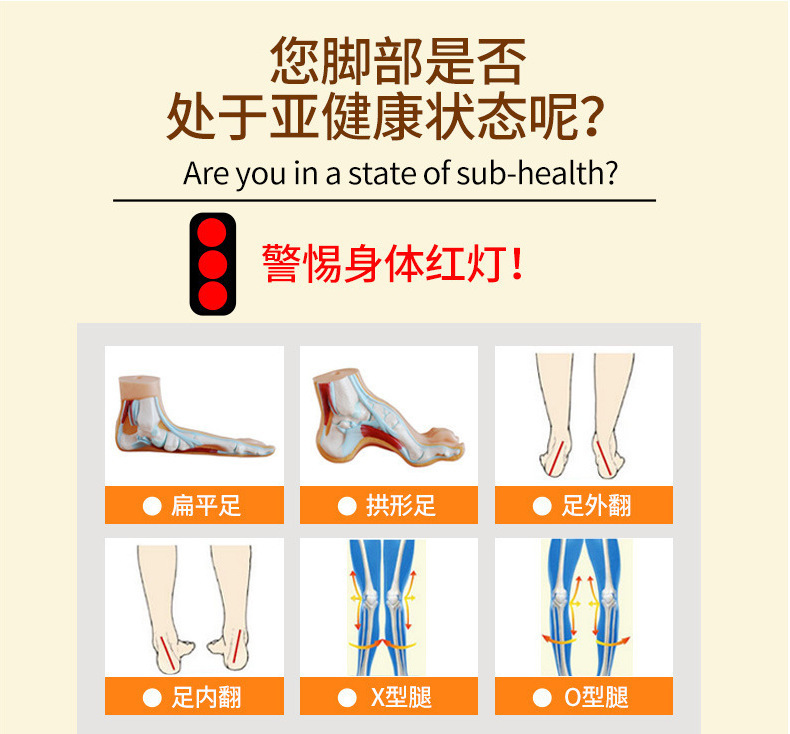 您脚部是否
处于亚健康状态呢?
Are you in a state of sub-health?

警惕身体红灯!

● 扁平足
● 拱形足
● 足外翻
● 足内翻
● X型腿
● O型腿