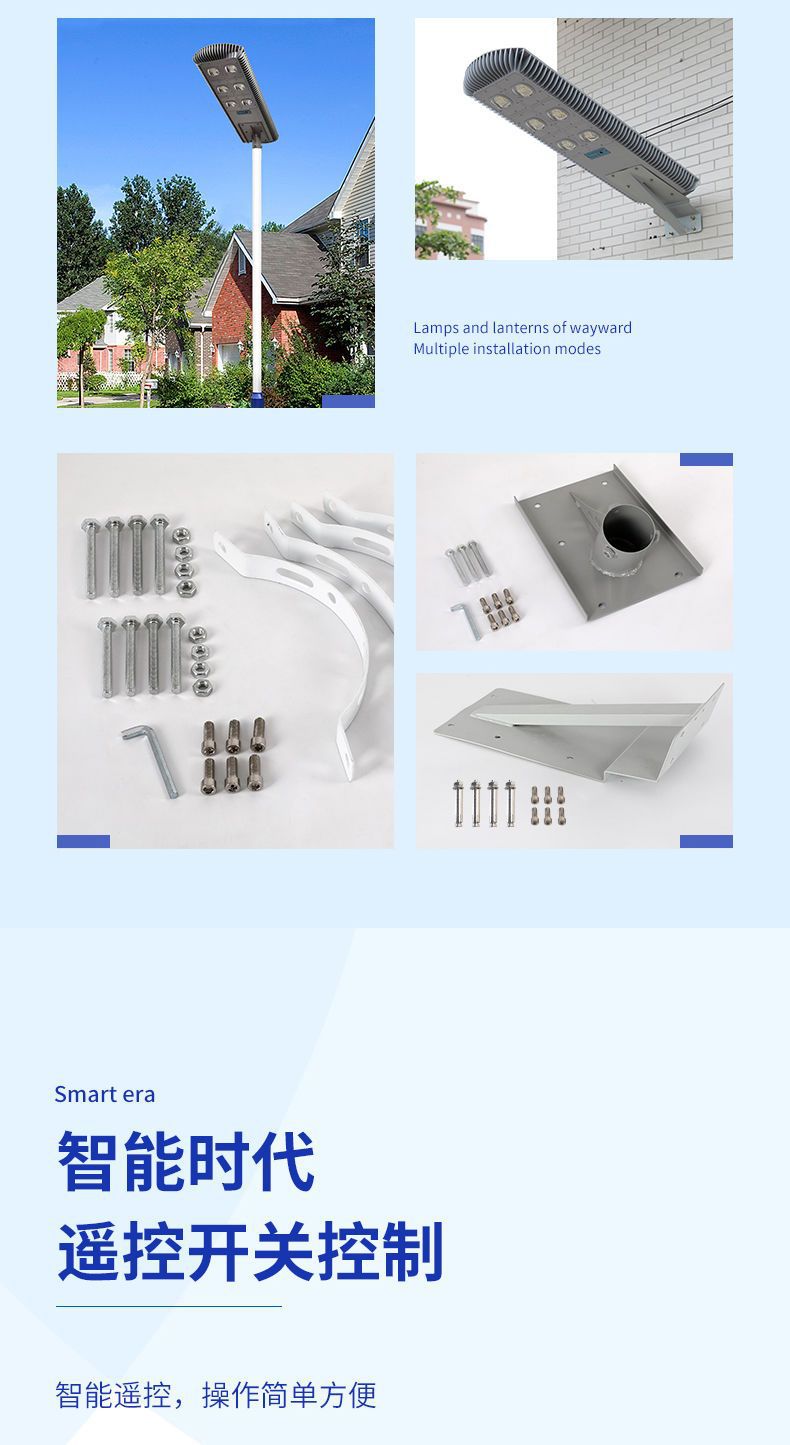 Lamps and lanterns of wayward
Multiple installation modes

Smart era

智能时代

遥控开关控制

智能遥控，操作简单方便