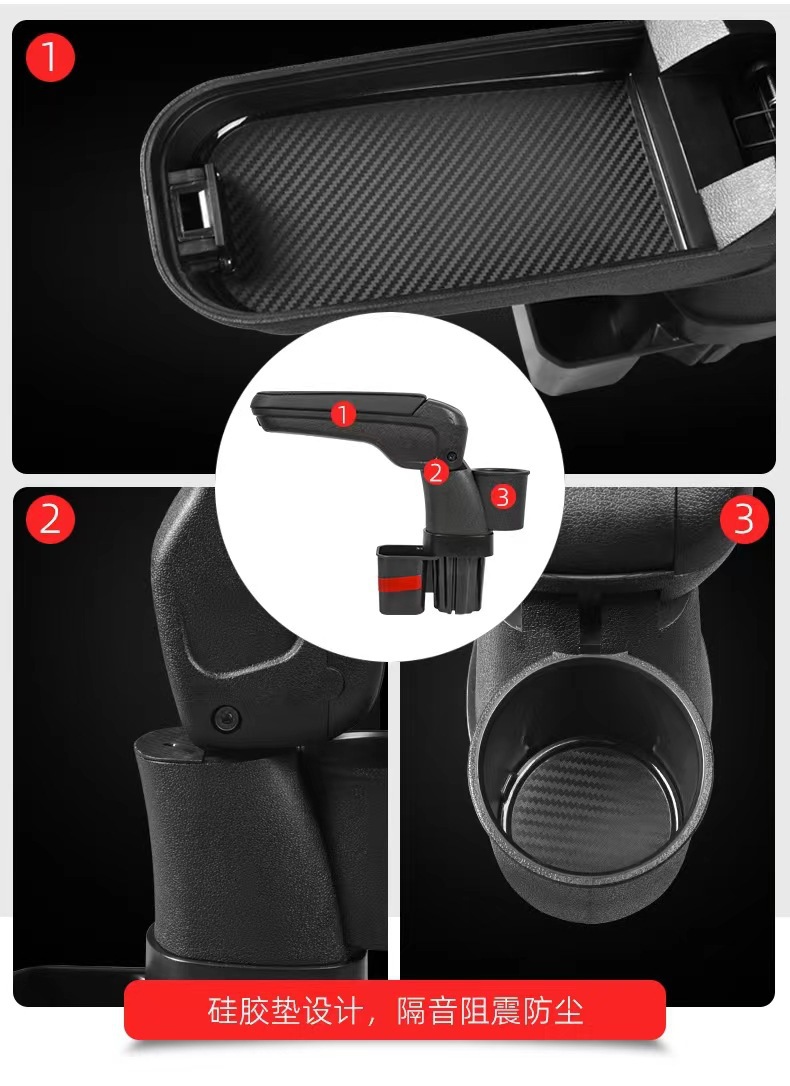 1

1
2
3

2

3

硅胶垫设计，隔音阻震防尘