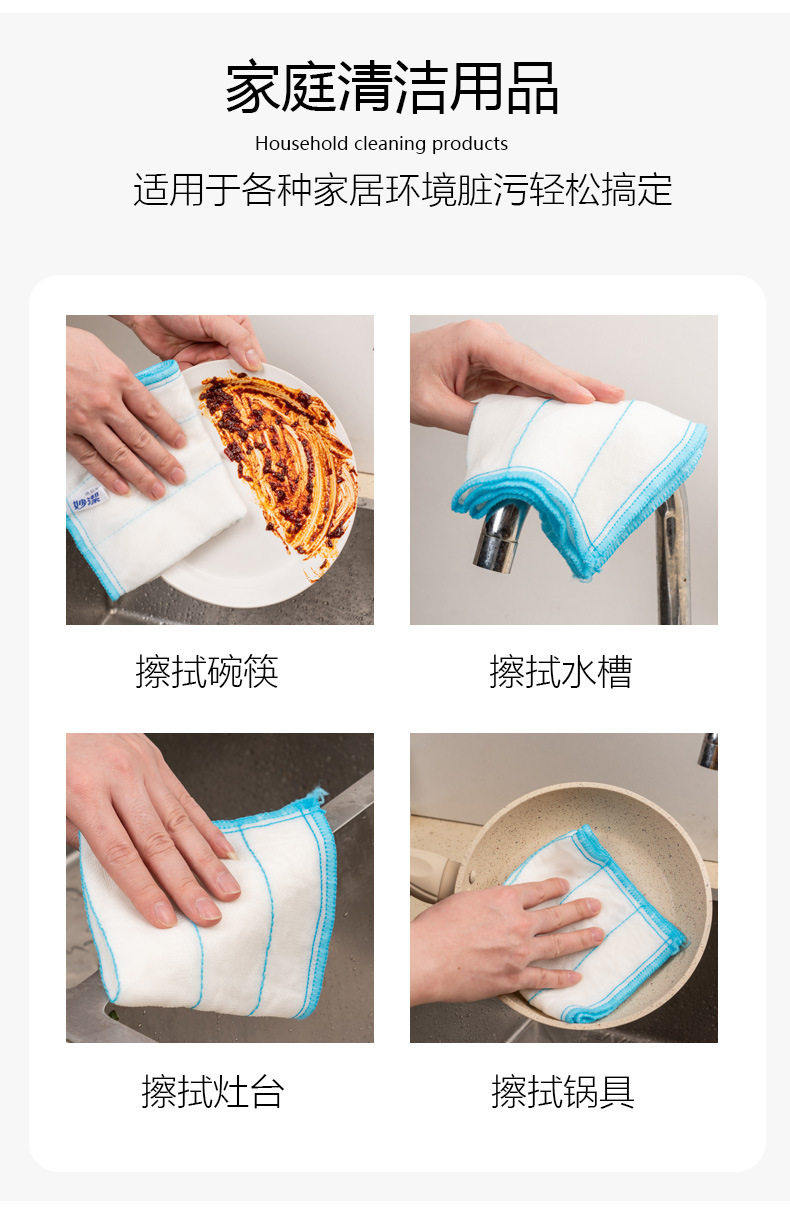 家庭清洁用品

Household cleaning products

适用于各种家居环境脏污轻松搞定

妙潔

擦拭碗筷

擦拭水槽

擦拭灶台

擦拭锅具