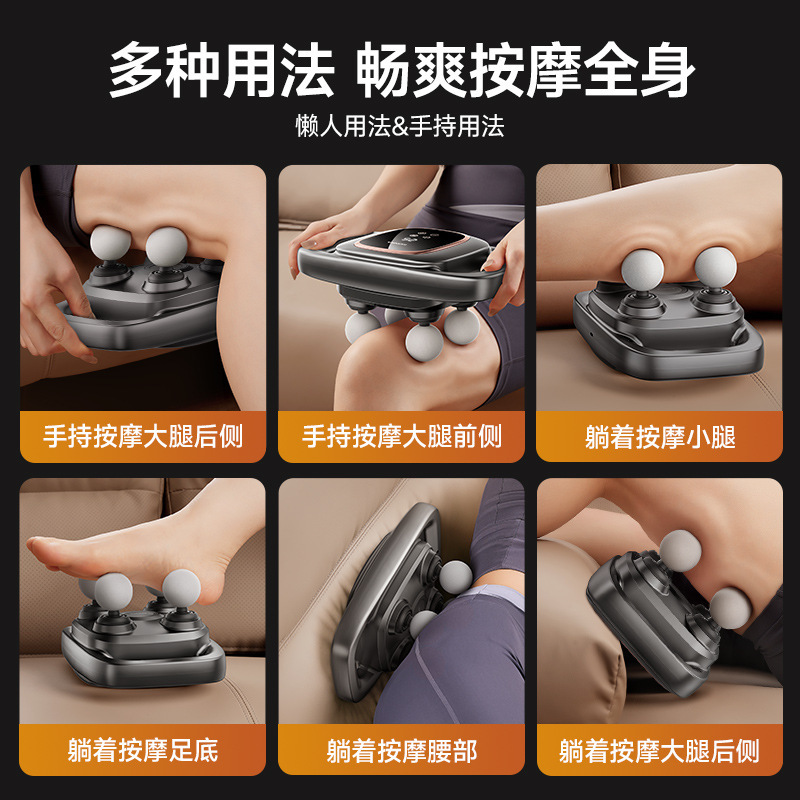 多种用法 畅爽按摩全身

懒人用法&手持用法

手持按摩大腿后侧

手持按摩大腿前侧

躺着按摩小腿

躺着按摩足底

躺着按摩腰部

躺着按摩大腿后侧