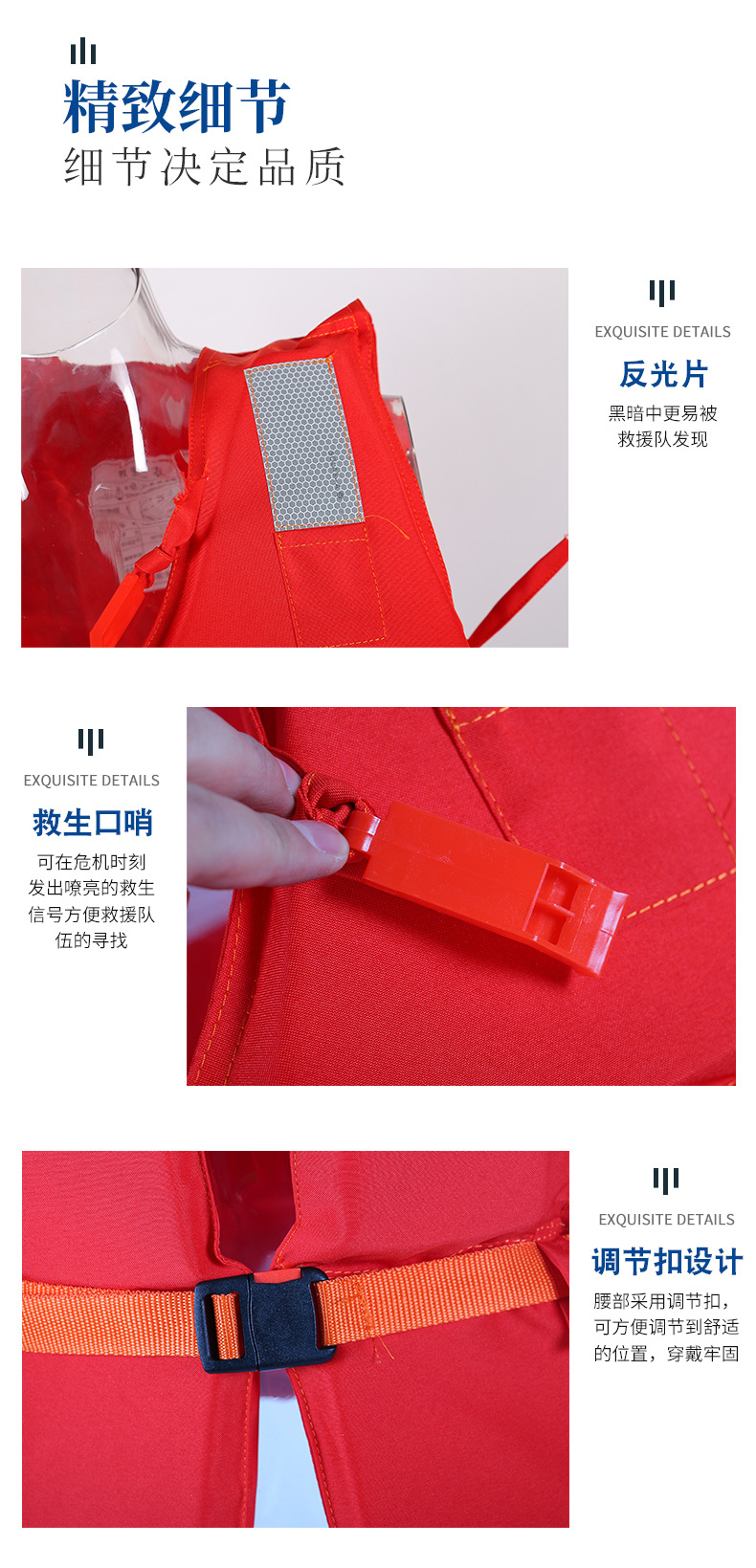 精致细节
细节决定品质

EXQUISITE DETAILS
反光片
黑暗中更易被救援队发现

EXQUISITE DETAILS
救生口哨
可在危机时刻发出嘹亮的救生信号方便救援队伍的寻找

EXQUISITE DETAILS
调节扣设计
腰部采用调节扣，可方便调节到舒适的位置，穿戴牢固