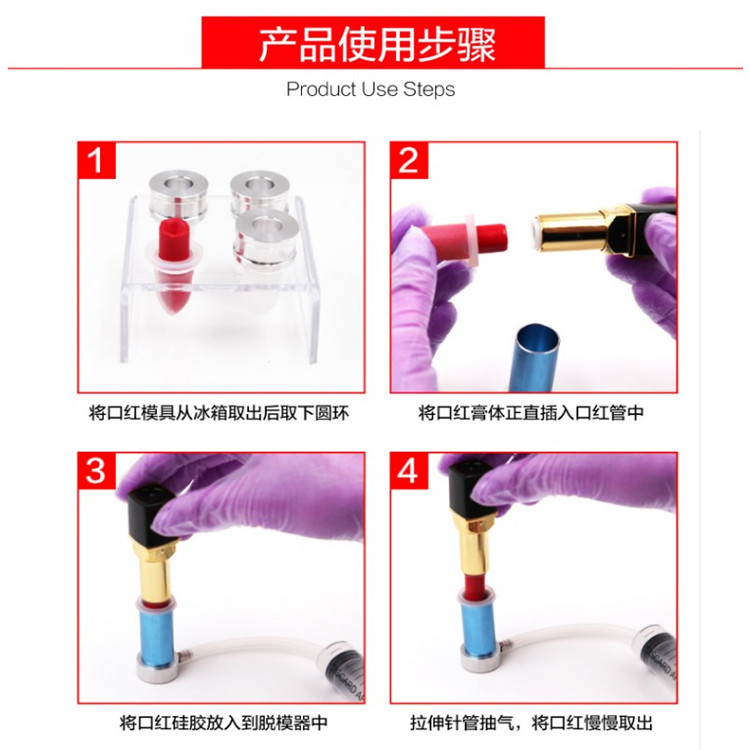 产品使用步骤

Product Use Steps

1

将口红模具从冰箱取出后取下圆环

2

将口红膏体正直插入口红管中

3

将口红硅胶放入到脱模器中

4

拉伸针管抽气，将口红慢慢取出