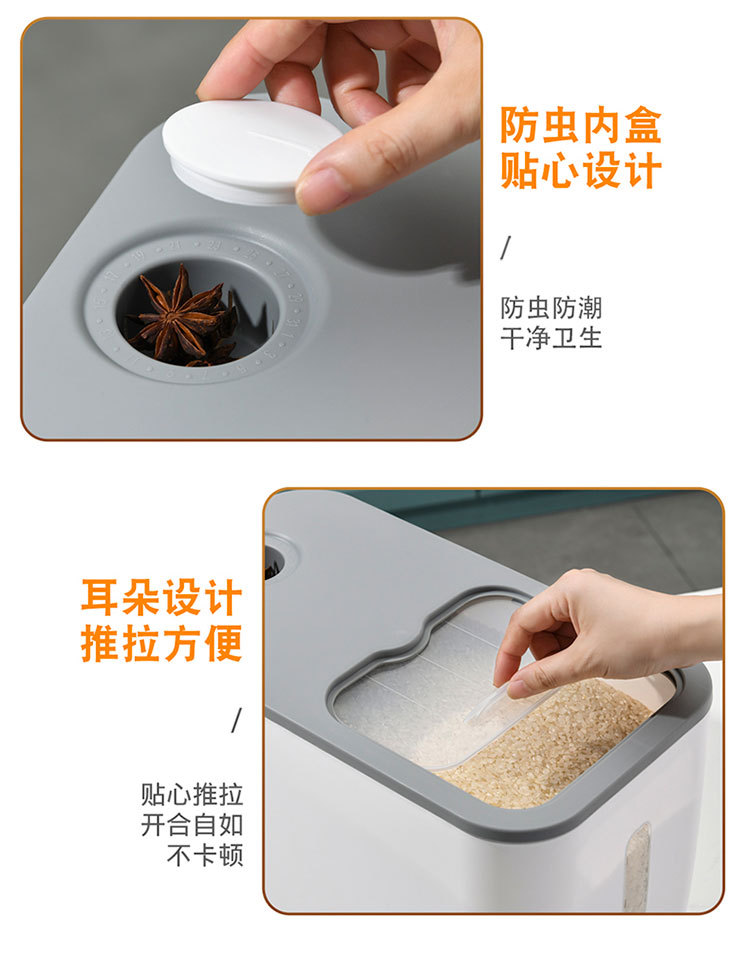 防虫内盒
贴心设计

/

防虫防潮
干净卫生

耳朵设计
推拉方便

/

贴心推拉
开合自如
不卡顿