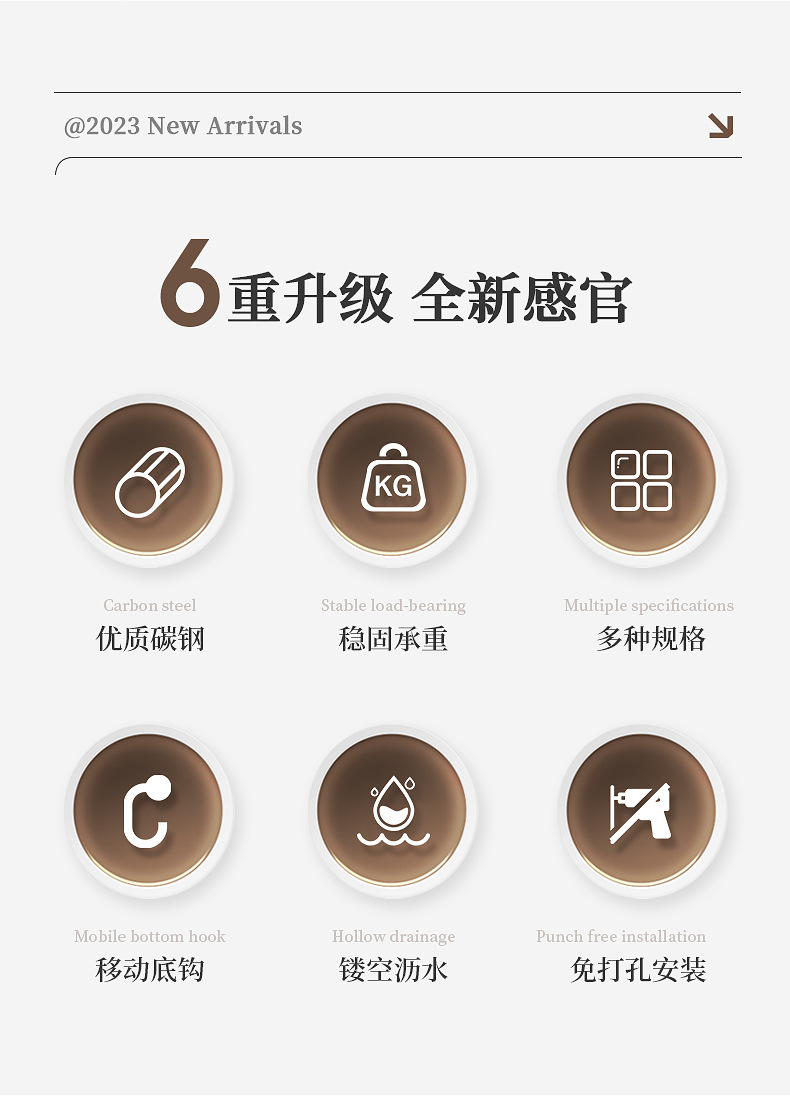 @2023 New Arrivals

6重升级 全新感官

KG

Carbon steel
优质碳钢

Stable load-bearing
稳固承重

Multiple specifications
多种规格

Mobile bottom hook
移动底钩

Hollow drainage
镂空沥水

Punch free installation
免打孔安装