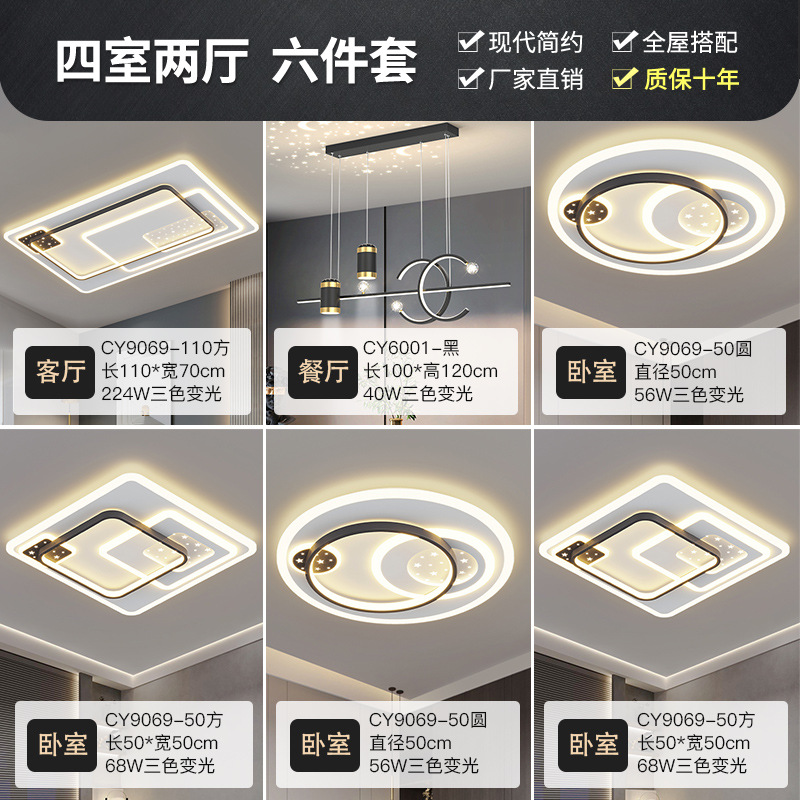 四室两厅 六件套

现代简约
全屋搭配
厂家直销
质保十年

客厅
CY9069-110方
长110*宽70cm
224W三色变光

餐厅
CY6001-黑
长100*高120cm
40W三色变光

卧室
CY9069-50圆
直径50cm
56W三色变光

卧室
CY9069-50方
长50*宽50cm
68W三色变光

卧室
CY9069-50圆
直径50cm
56W三色变光

卧室
CY9069-50方
长50*宽50cm
68W三色变光