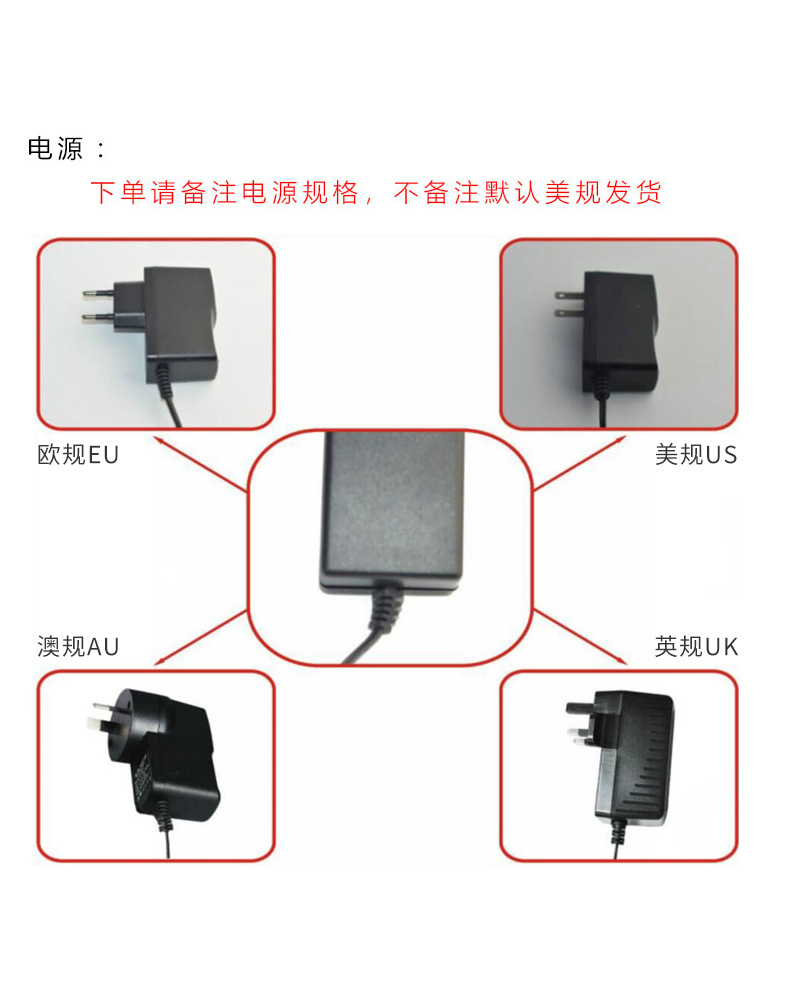 电源：

下单请备注电源规格，不备注默认美规发货

欧规EU

美规US

澳规AU

英规UK