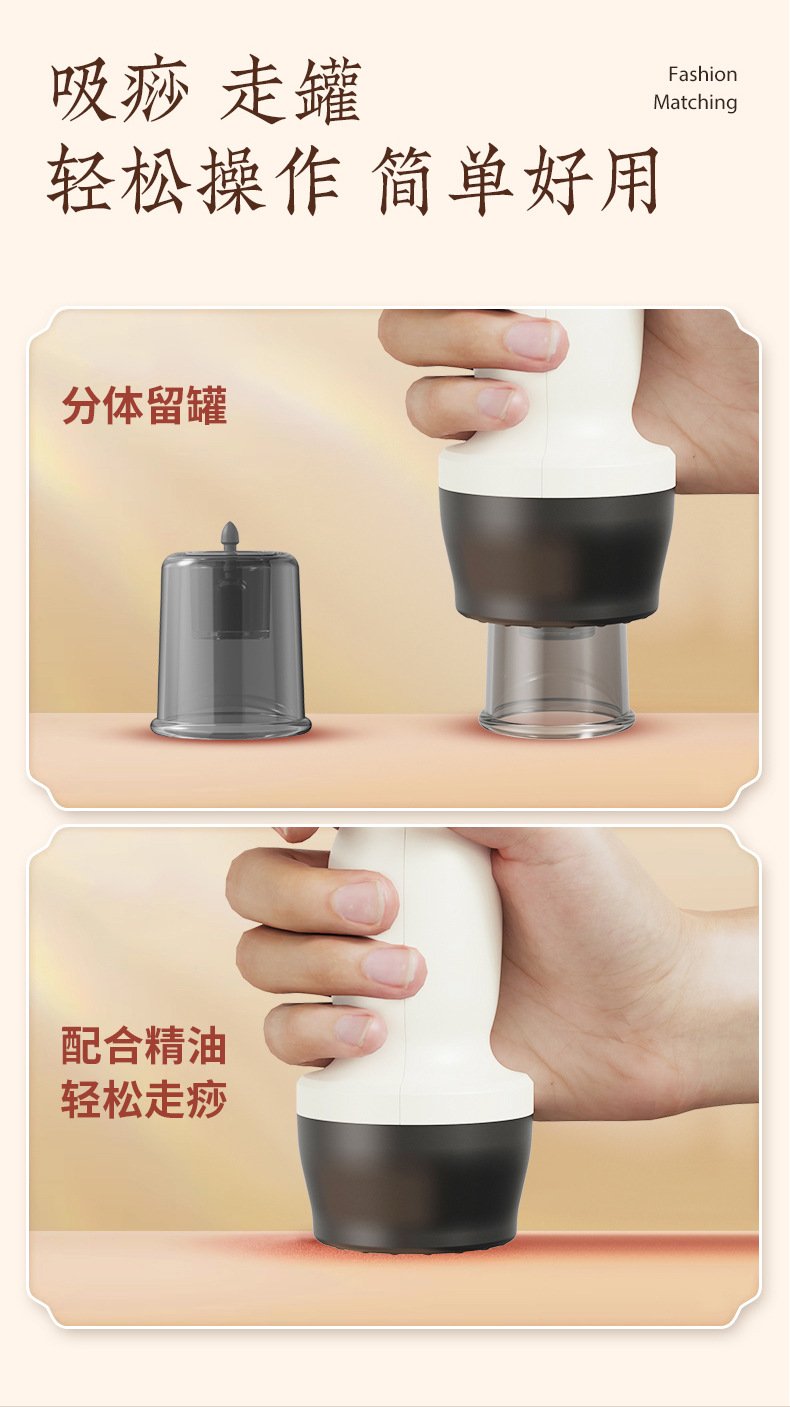 吸痧 走罐
轻松操作 简单好用

Fashion
Matching

分体留罐

配合精油
轻松走痧